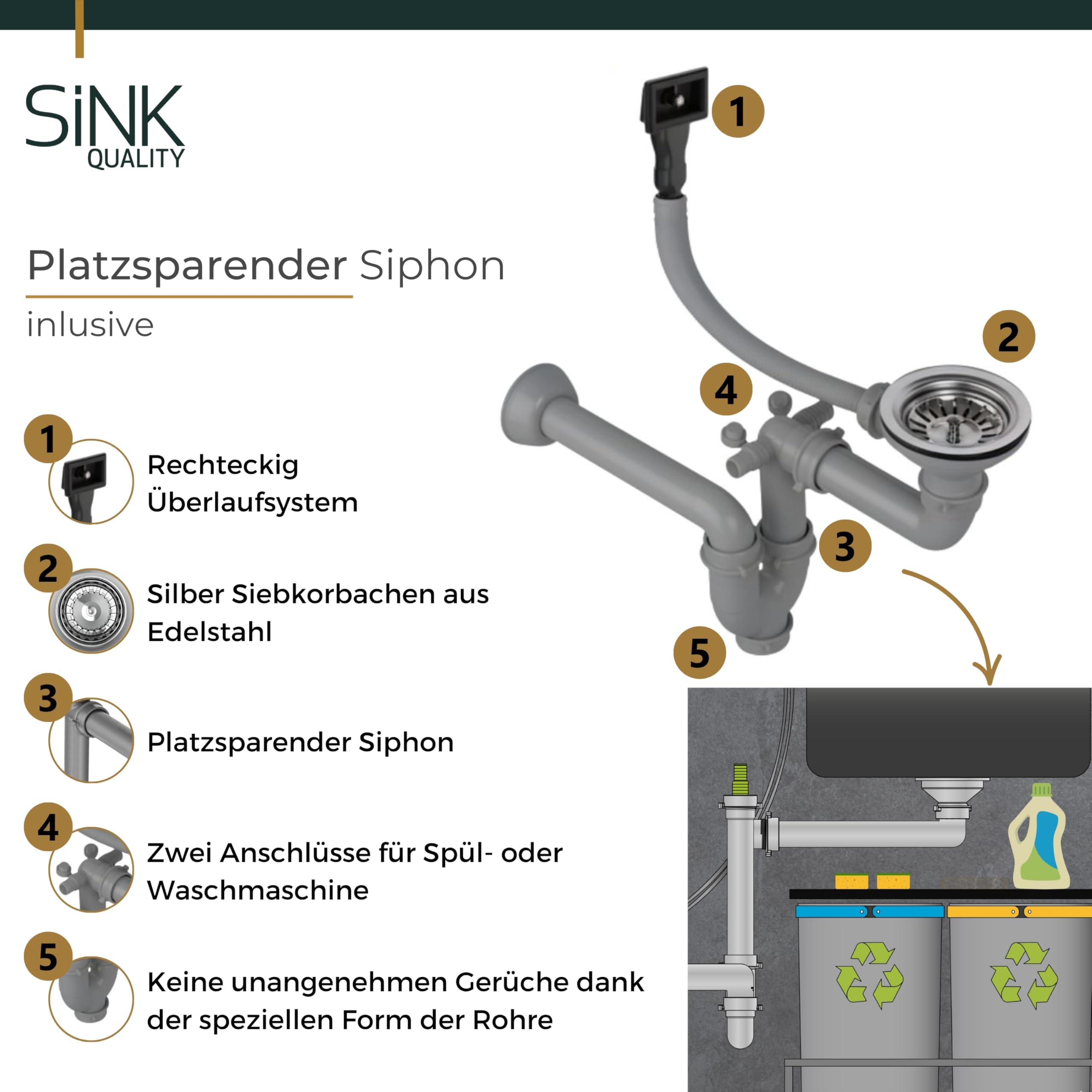 SiNK QUALITY

Platzsparender Siphon

inlusive

1

2

4

3

5

1 Rechteckig Überlaufsystem

2 Silber Siebkorbachen aus Edelstahl

3 Platzsparender Siphon

4 Zwei Anschlüsse für Spül- oder Waschmaschine

5 Keine unangenehmen Gerüche dank der speziellen Form der Rohre