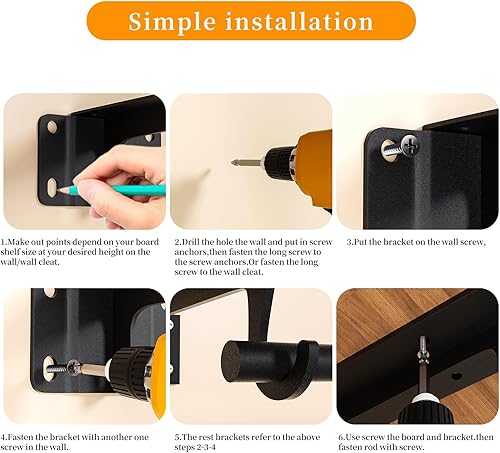 Simple installation

1.Make out points depend on your board shelf size at your desired height on the wall/wall cleat.

2.Drill the hole the wall and put in screw anchors,then fasten the long screw to the screw anchors.Or fasten the long screw to the wall cleat.

3.Put the bracket on the wall screw,

4.Fasten the bracket with another one screw in the wall.

5.The rest brackets refer to the above steps 2-3-4

6.Use screw the board and bracket.then fasten rod with screw.