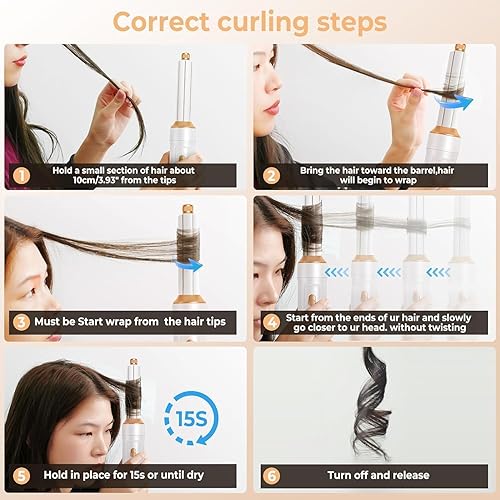 Correct curling steps

1 Hold a small section of hair about 10cm/3.93" from the tips

2 Bring the hair toward the barrel,hair will begin to wrap

3 Must be Start wrap from the hair tips

4 Start from the ends of ur hair and slowly go closer to ur head. without twisting

15S

5 Hold in place for 15s or until dry

6 Turn off and release