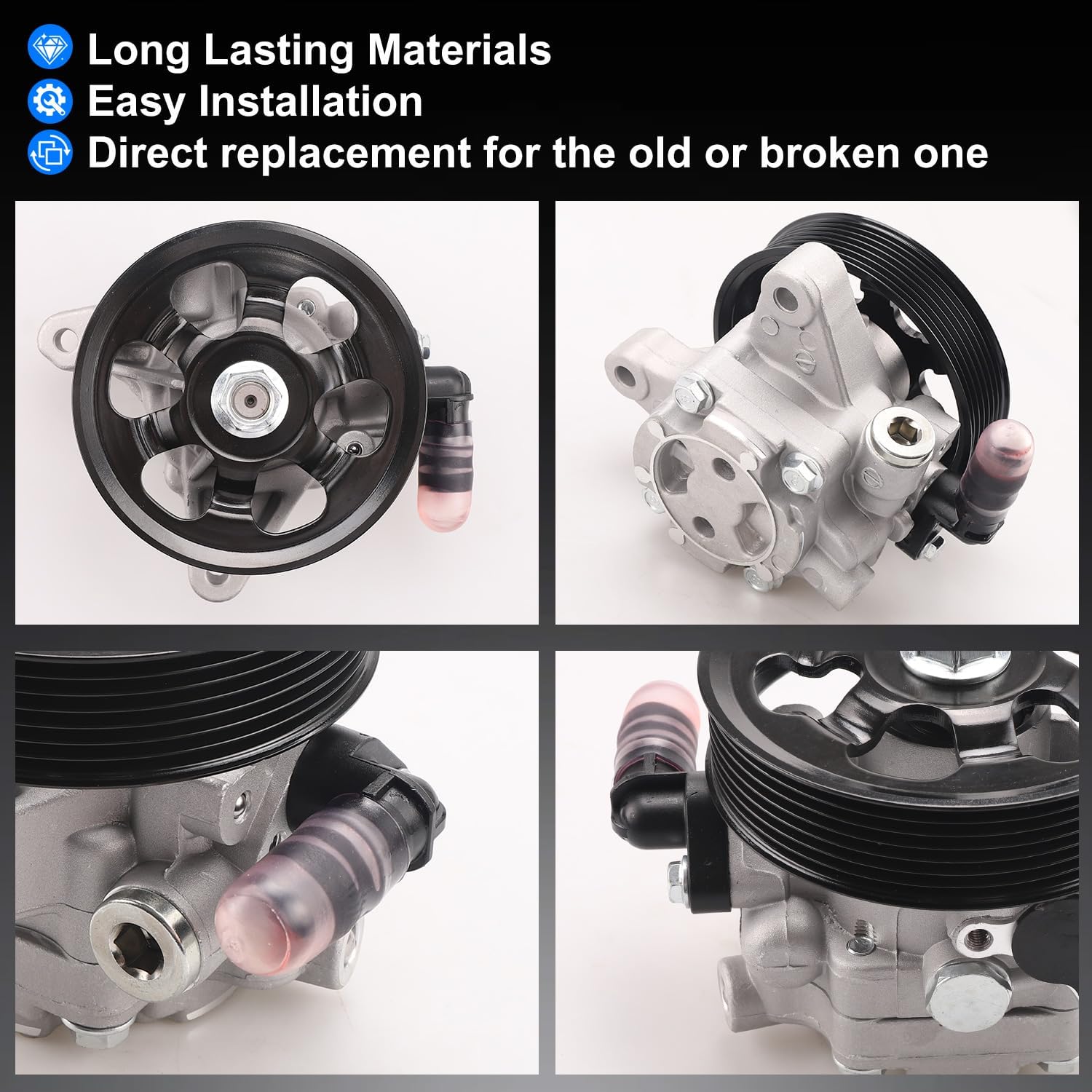 Long Lasting Materials
Easy Installation
Direct replacement for the old or broken one