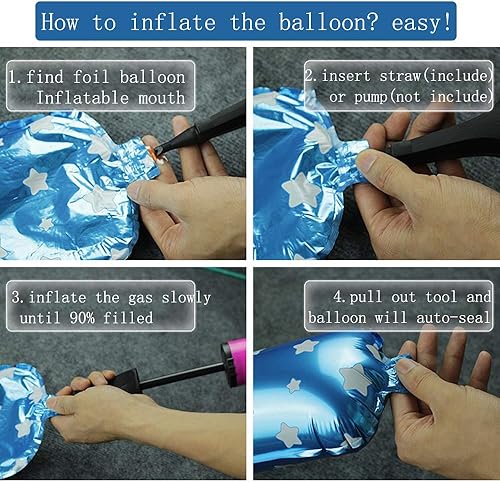 How to inflate the balloon? easy!

1. find foil balloon Inflatable mouth

2. insert straw(include) or pump(not include)

3. inflate the gas slowly until 90% filled

4. pull out tool and balloon will auto-seal