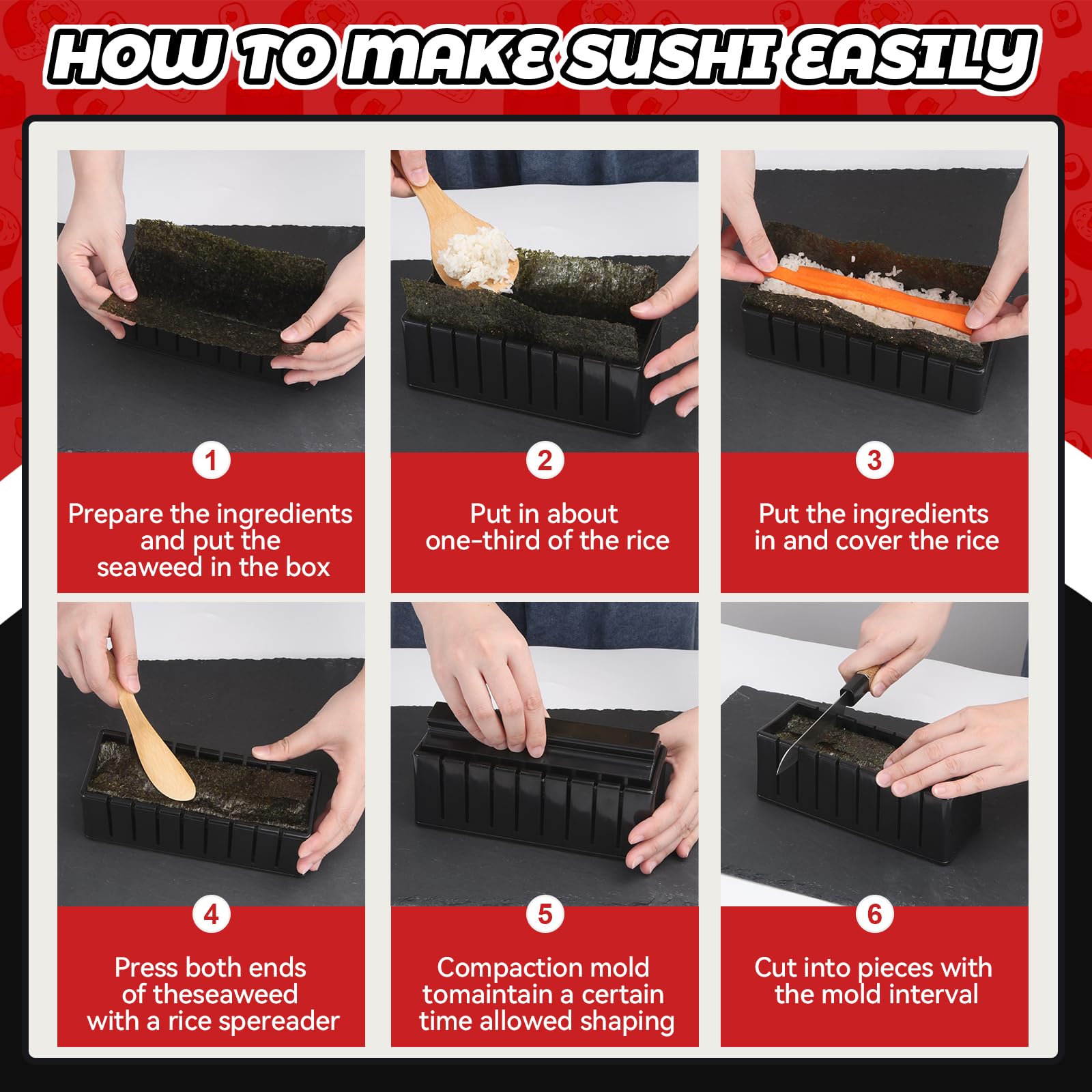 HOW TO MAKE SUSHI EASILY

1
Prepare the ingredients and put the seaweed in the box

2
Put in about one-third of the rice

3
Put the ingredients in and cover the rice

4
Press both ends of theseaweed with a rice spereader

5
Compaction mold tomaintain a certain time allowed shaping

6
Cut into pieces with the mold interval