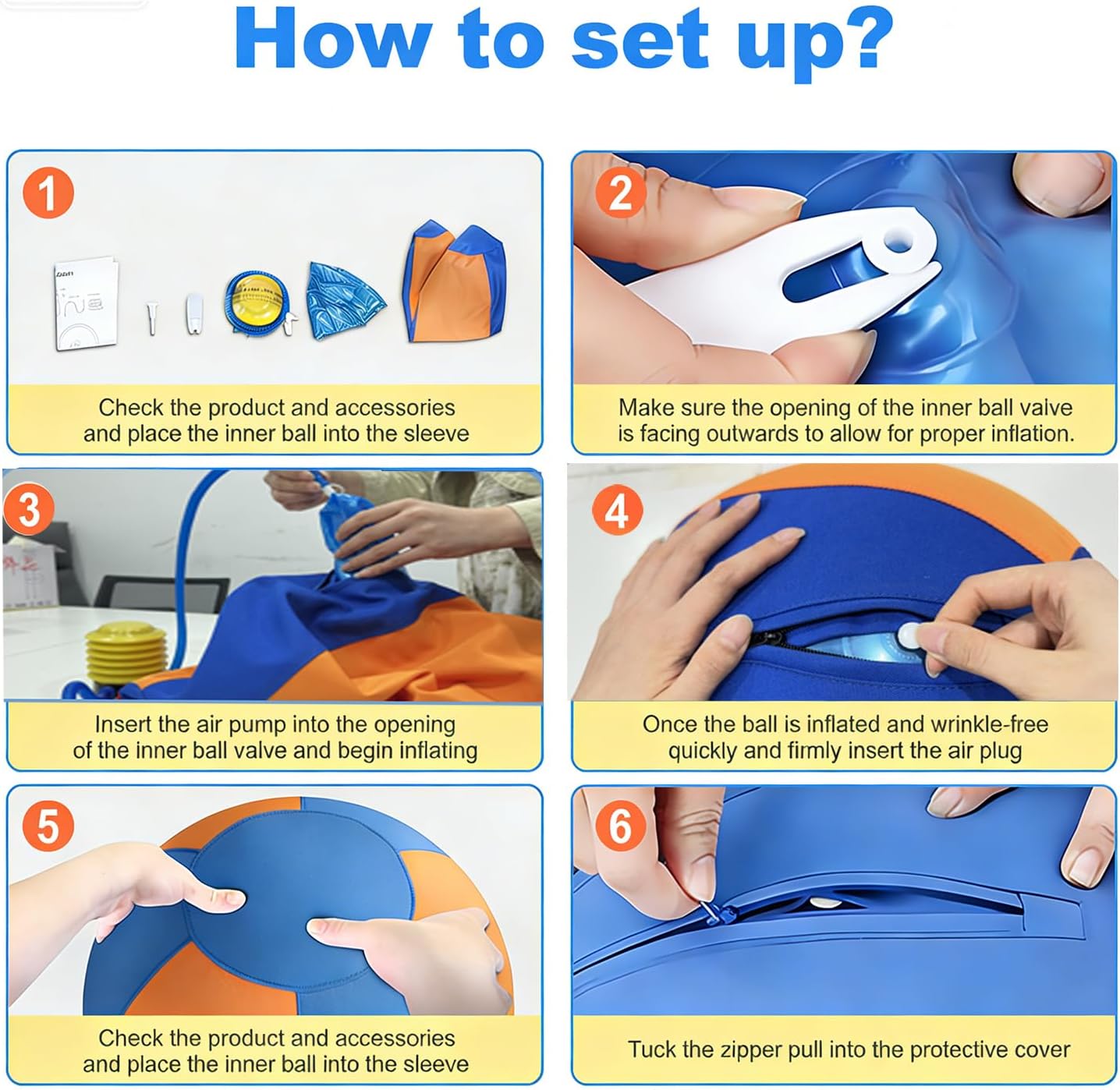 How to set up?

1

Check the product and accessories and place the inner ball into the sleeve

2

Make sure the opening of the inner ball valve is facing outwards to allow for proper inflation.

3

Insert the air pump into the opening of the inner ball valve and begin inflating

4

Once the ball is inflated and wrinkle-free quickly and firmly insert the air plug

5

Check the product and accessories and place the inner ball into the sleeve

6

Tuck the zipper pull into the protective cover