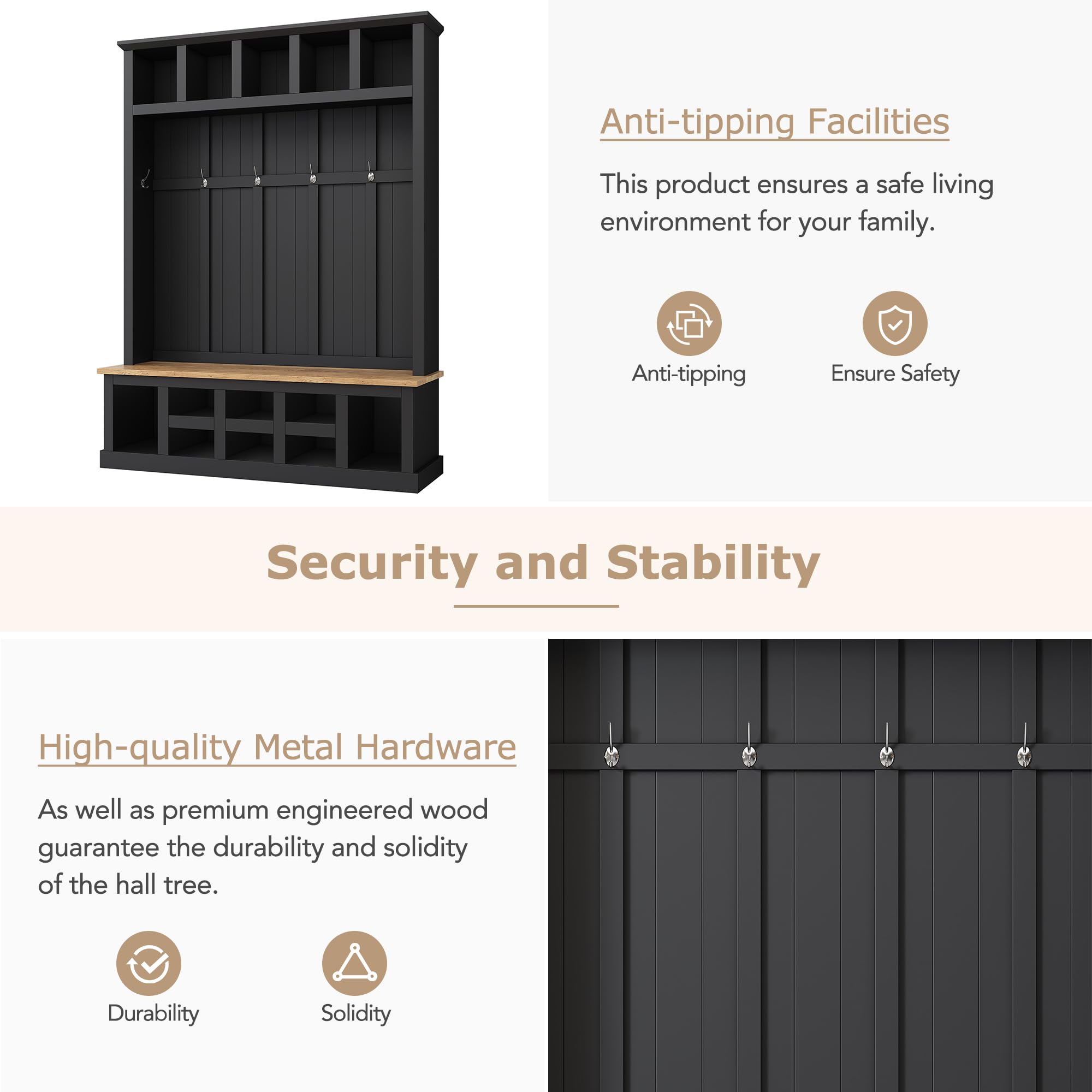 Anti-tipping Facilities

This product ensures a safe living environment for your family.

Anti-tipping

Ensure Safety

Security and Stability

High-quality Metal Hardware

As well as premium engineered wood guarantee the durability and solidity of the hall tree.

Durability

Solidity