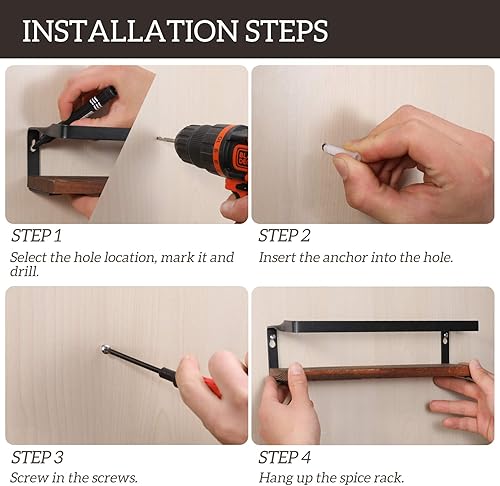 INSTALLATION STEPS

STEP 1
Select the hole location, mark it and drill.

STEP 2
Insert the anchor into the hole.

STEP 3
Screw in the screws.

STEP 4
Hang up the spice rack.