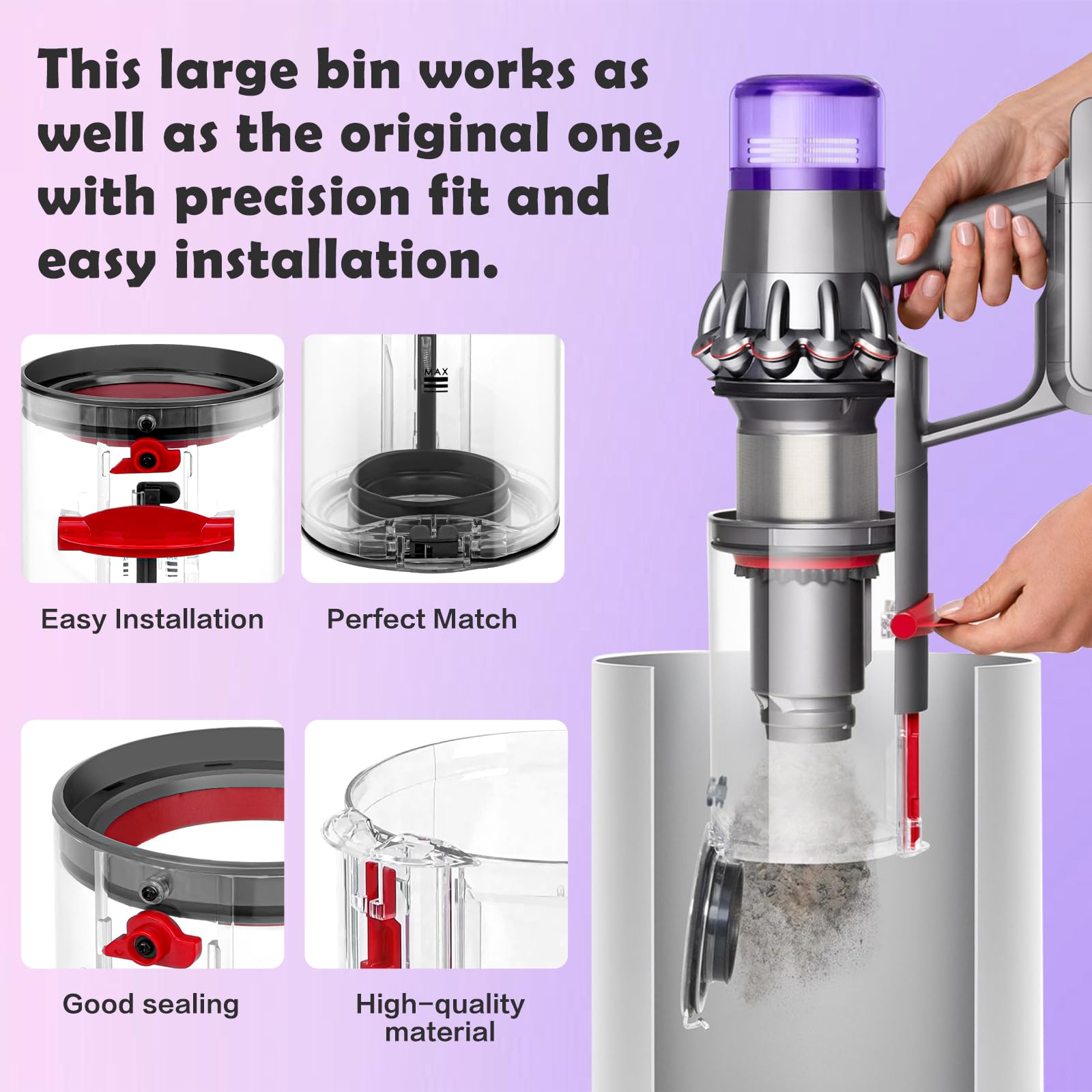 This large bin works as well as the original one, with precision fit and easy installation.

MAX

Easy Installation

Perfect Match

Good sealing

High-quality material