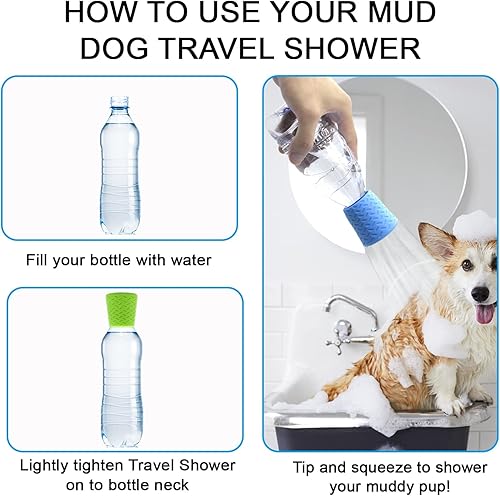 HOW TO USE YOUR MUD DOG TRAVEL SHOWER

Fill your bottle with water

Lightly tighten Travel Shower on to bottle neck

Tip and squeeze to shower your muddy pup!