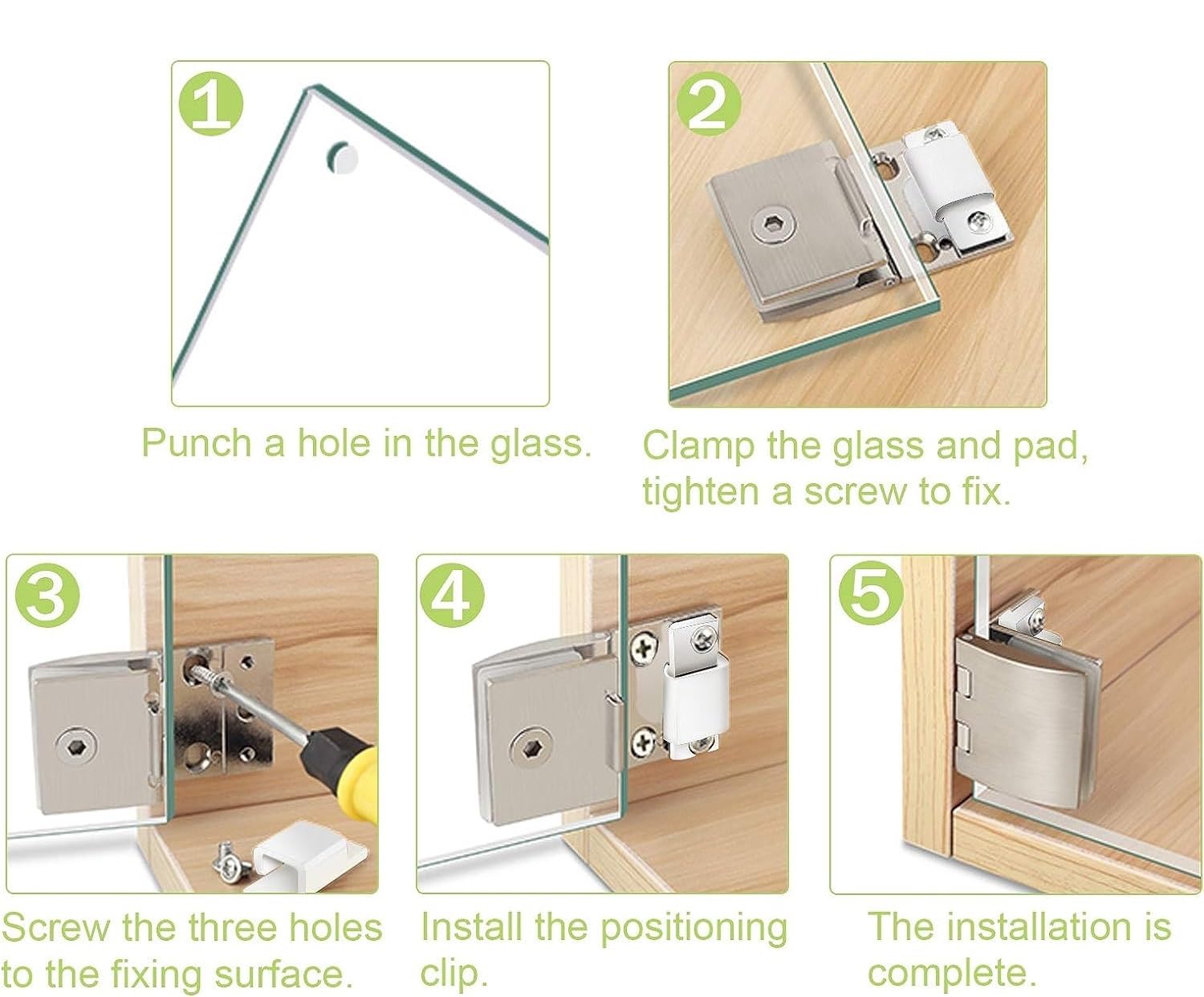 1

Punch a hole in the glass.

2

Clamp the glass and pad, tighten a screw to fix.

3

Screw the three holes to the fixing surface.

4

Install the positioning clip.

5

The installation is complete.