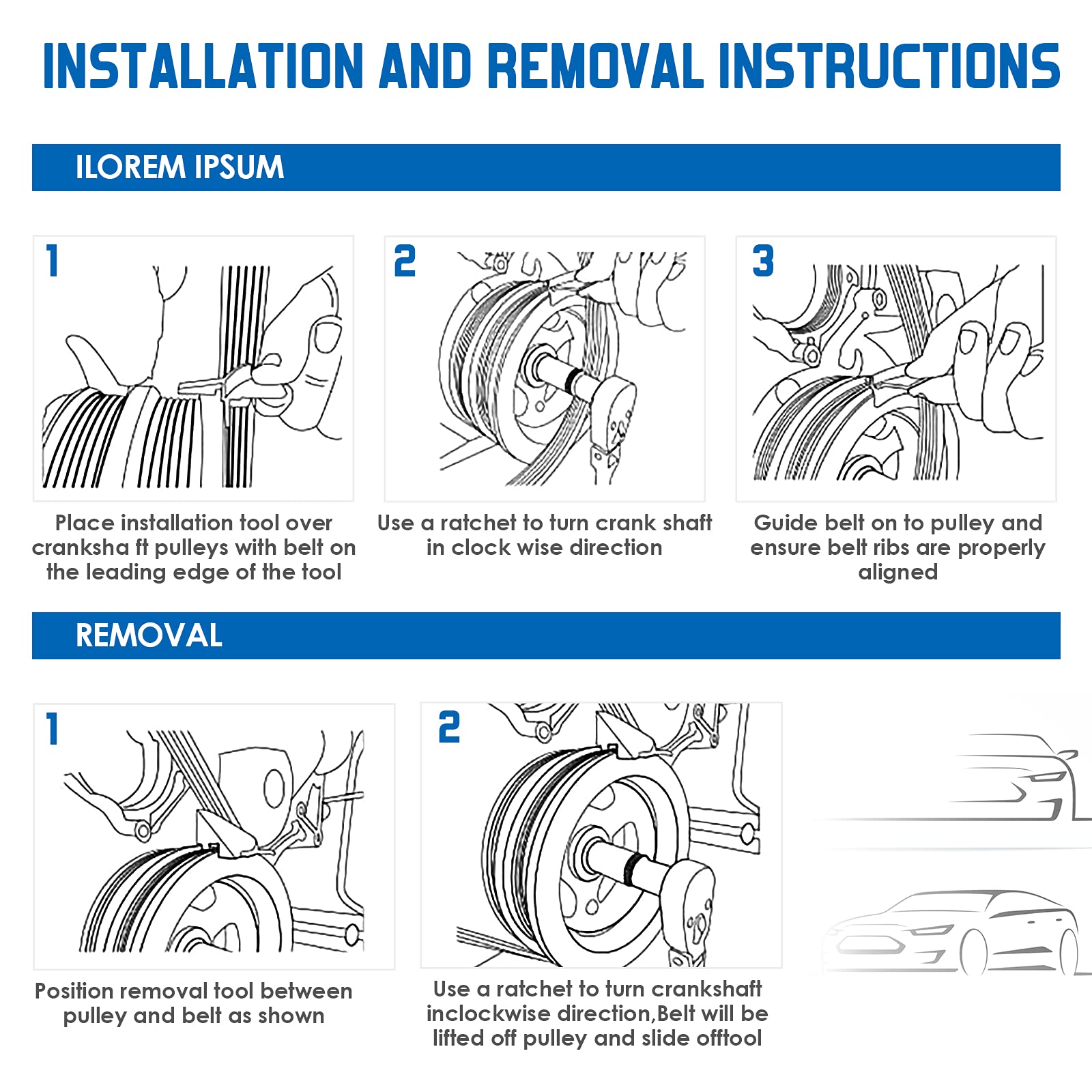 INSTALLATION AND REMOVAL INSTRUCTIONS

ILOREM IPSUM

1

Place installation tool over cranksha ft pulleys with belt on the leading edge of the tool

2

Use a ratchet to turn crank shaft in clock wise direction

3

Guide belt on to pulley and ensure belt ribs are properly aligned

REMOVAL

1

Position removal tool between pulley and belt as shown

2

Use a ratchet to turn crankshaft inclockwise direction,Belt will be lifted off pulley and slide offtool