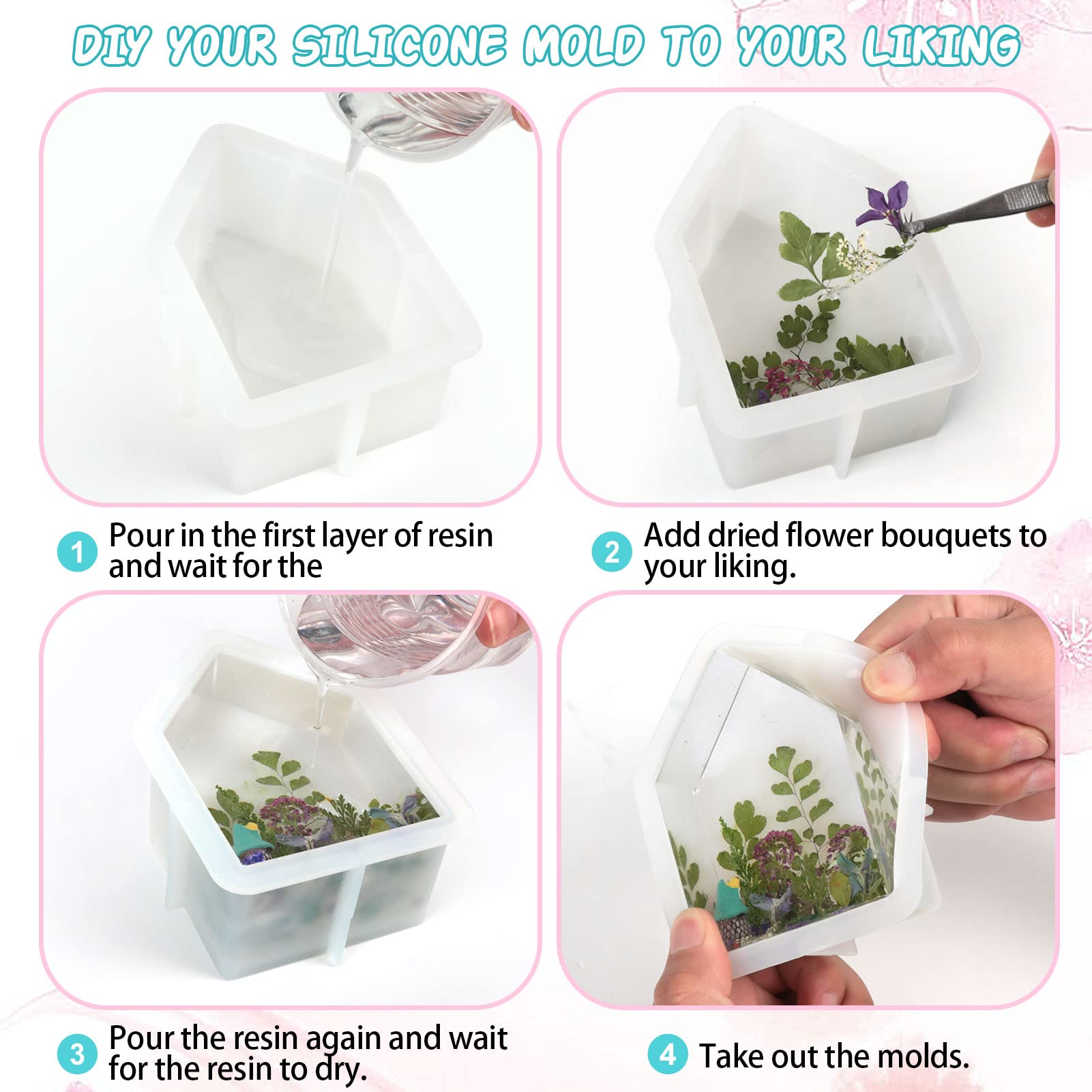 DIY YOUR SILICONE MOLD TO YOUR LIKING

1 Pour in the first layer of resin and wait for the

2 Add dried flower bouquets to your liking.

3 Pour the resin again and wait for the resin to dry.

4 Take out the molds.