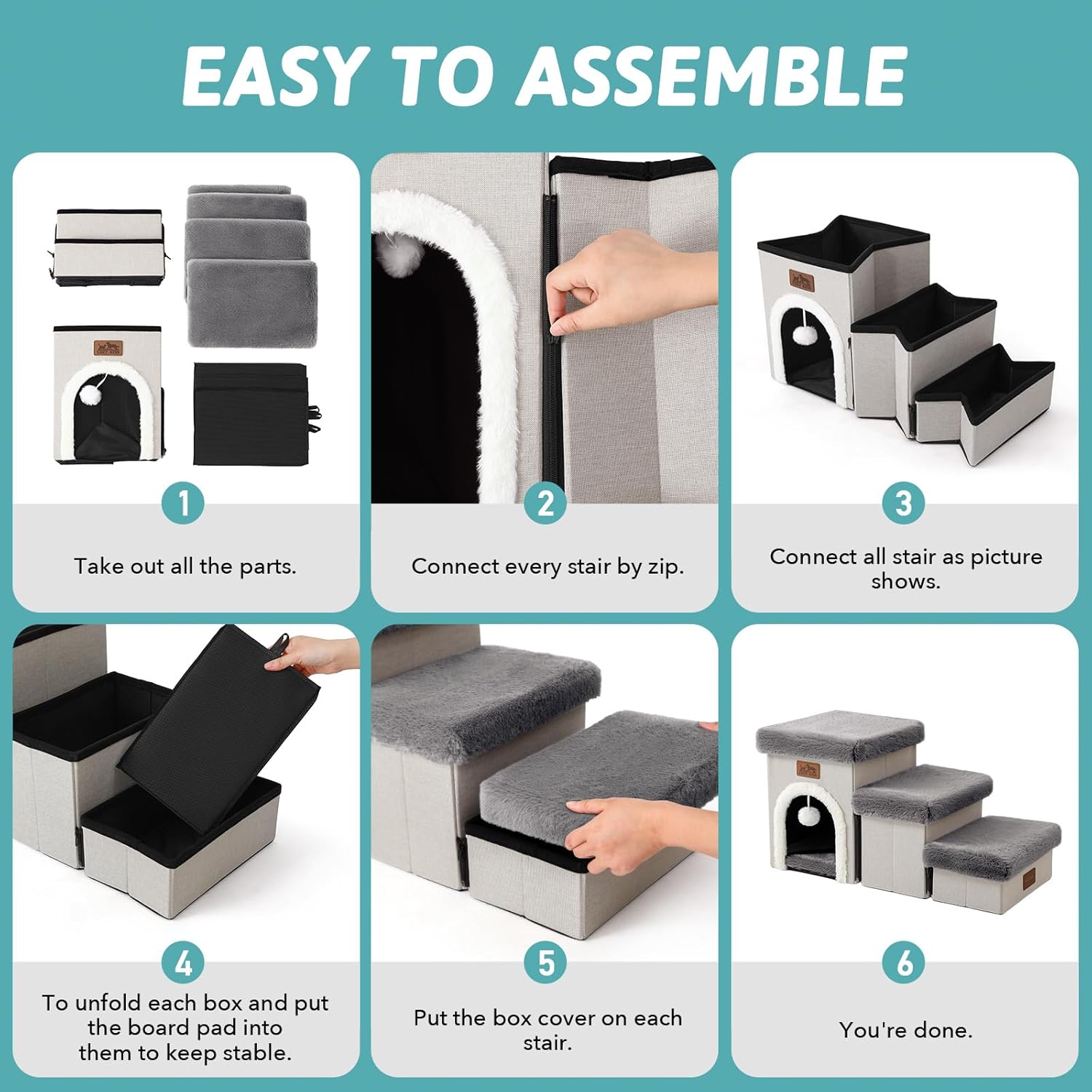 EASY TO ASSEMBLE

1
Take out all the parts.

2
Connect every stair by zip.

3
Connect all stair as picture shows.

4
To unfold each box and put the board pad into them to keep stable.

5
Put the box cover on each stair.

6
You're done.