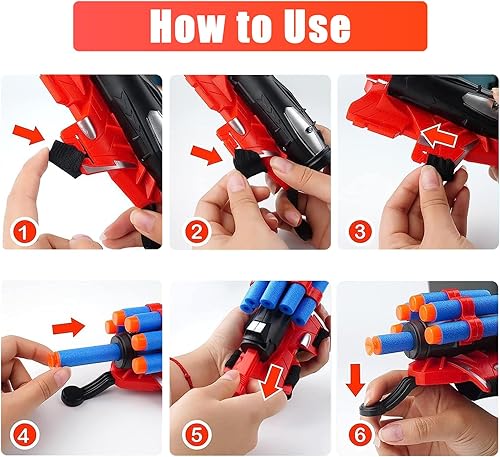 How to Use

1

2

3

4

5

6