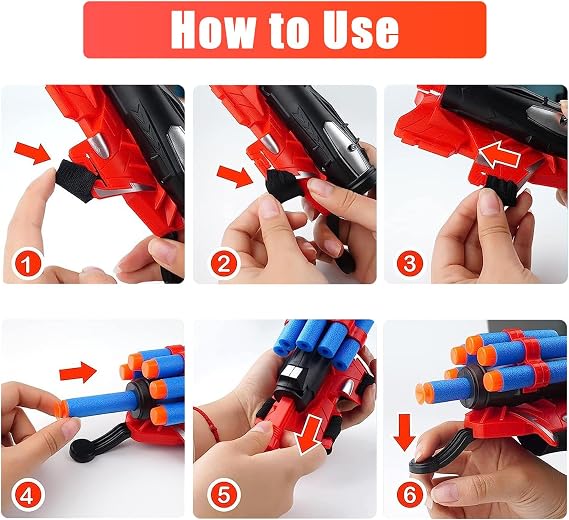 How to Use

1

2

3

4

5

6