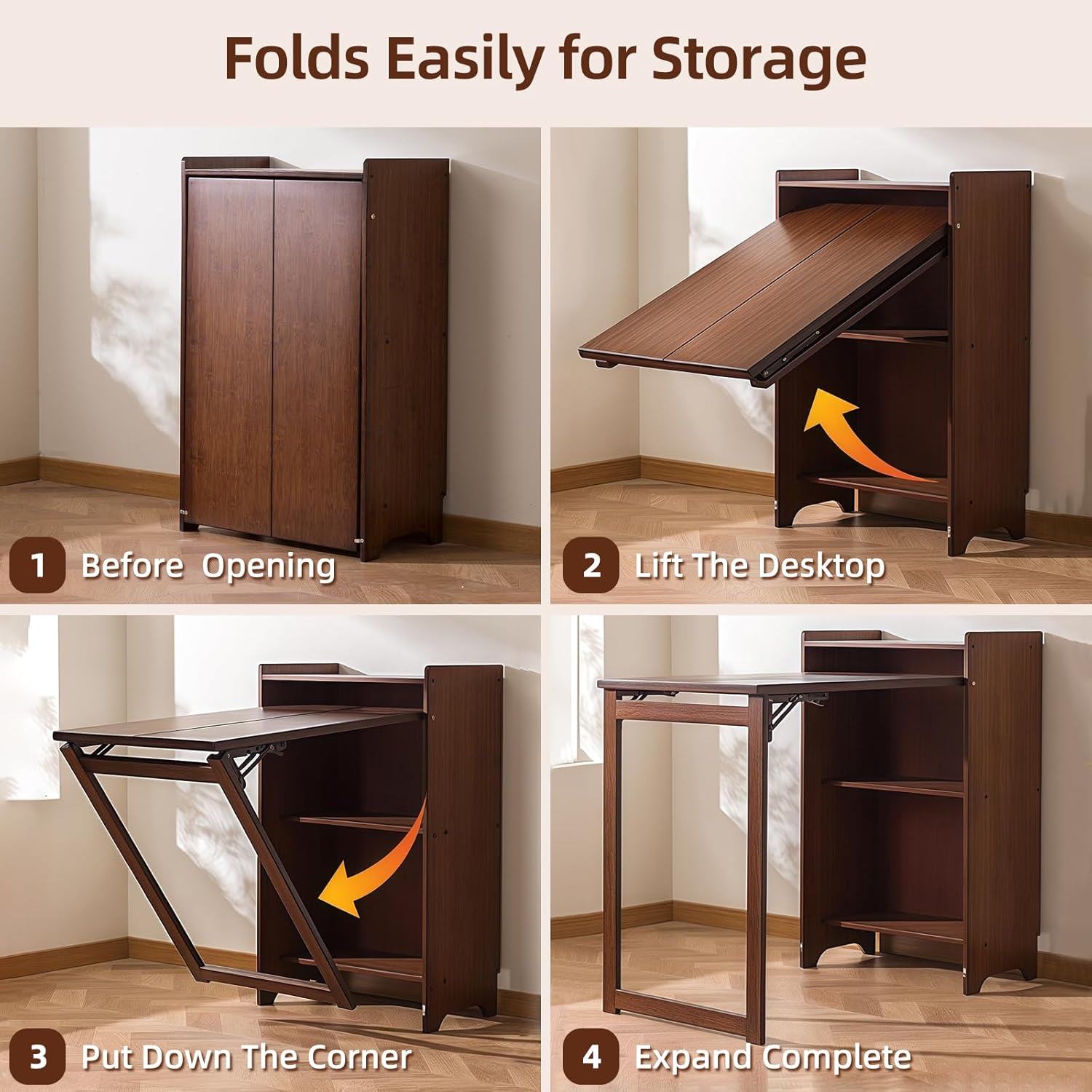 Folds Easily for Storage

1 Before  Opening

2 Lift The Desktop

3 Put Down The Corner

4 Expand Complete