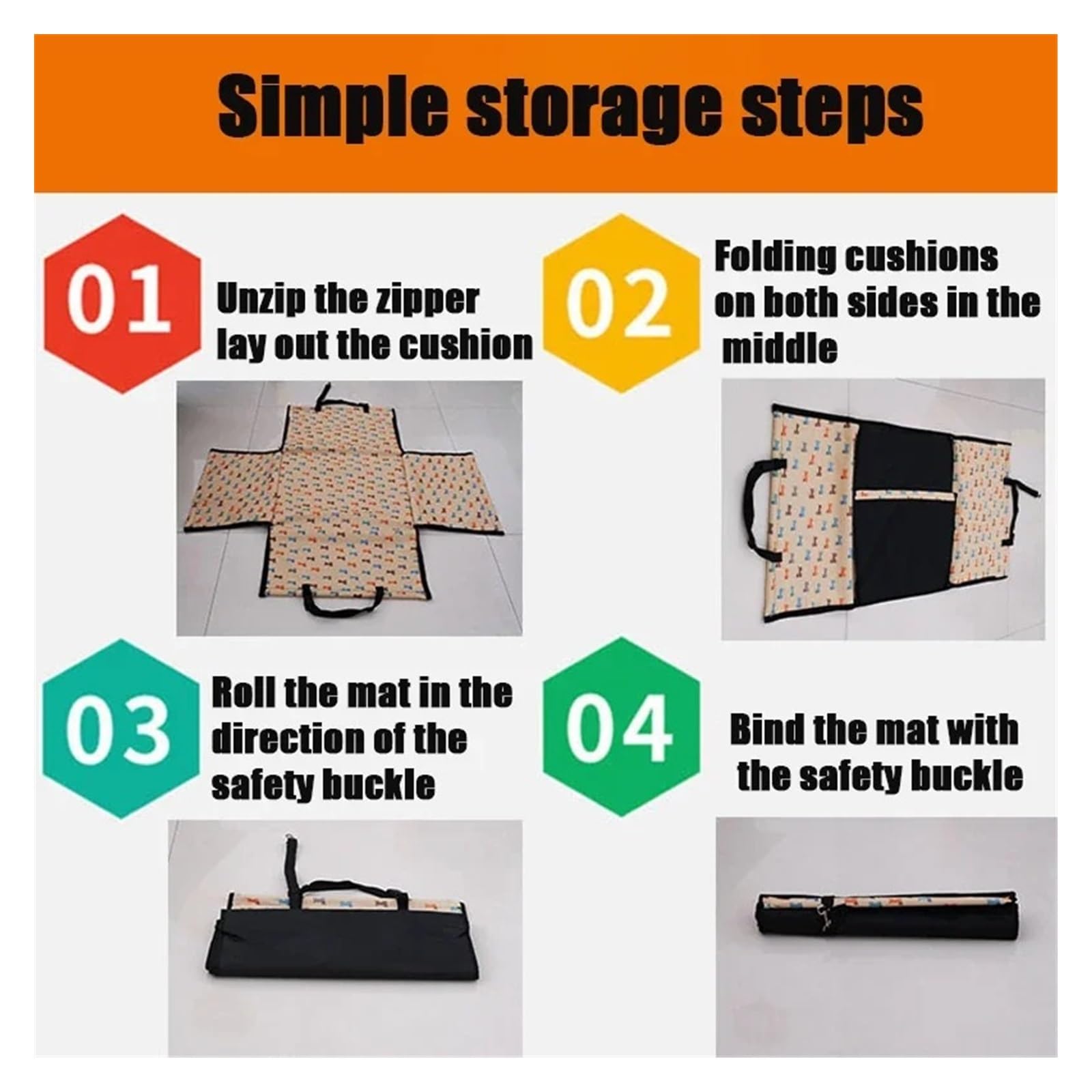 Simple storage steps

01

Unzip the zipper lay out the cushion

02

Folding cushions on both sides in the middle

03

Roll the mat in the direction of the safety buckle

04

Bind the mat with the safety buckle