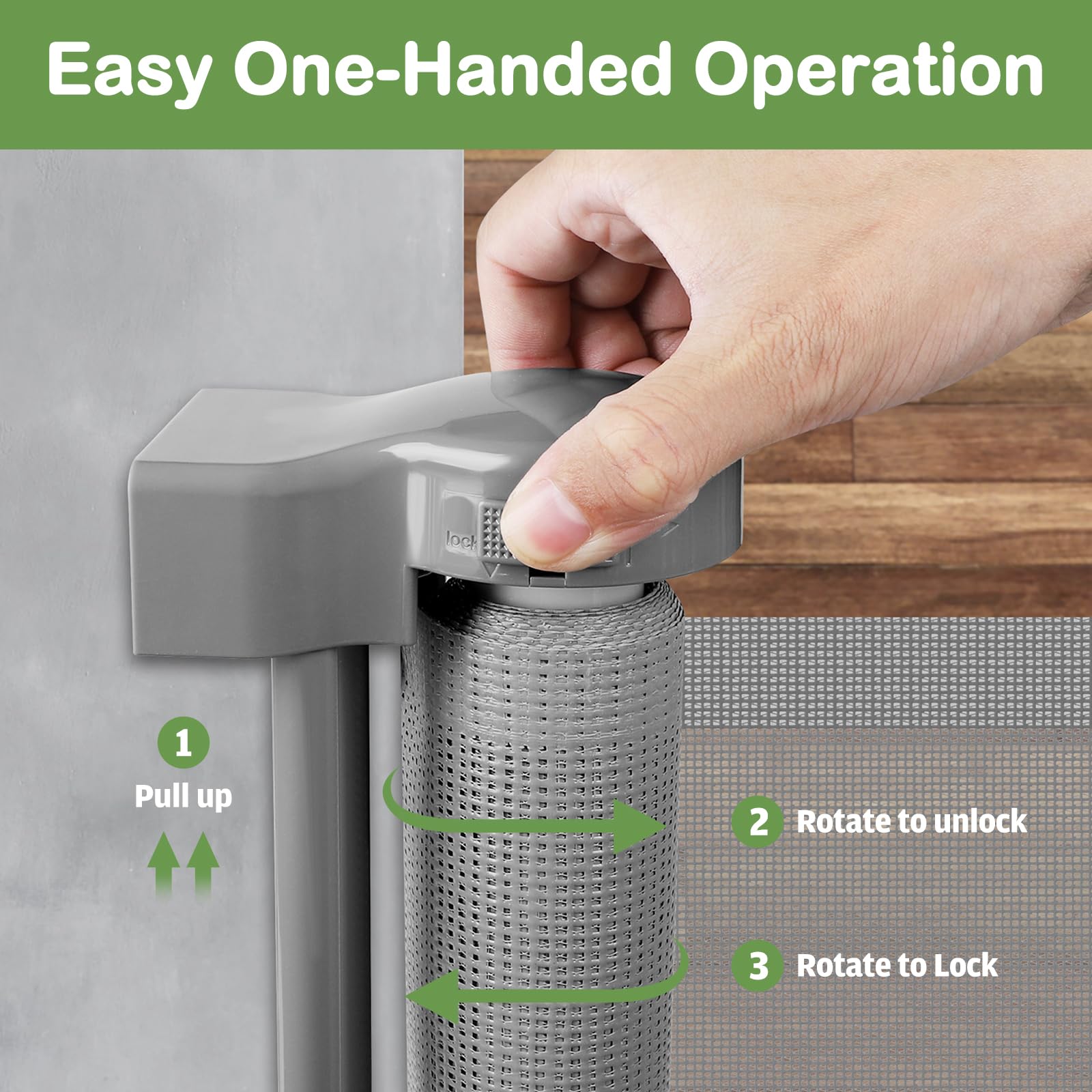 Easy One-Handed Operation

lock

1
Pull up

2 Rotate to unlock

3 Rotate to Lock