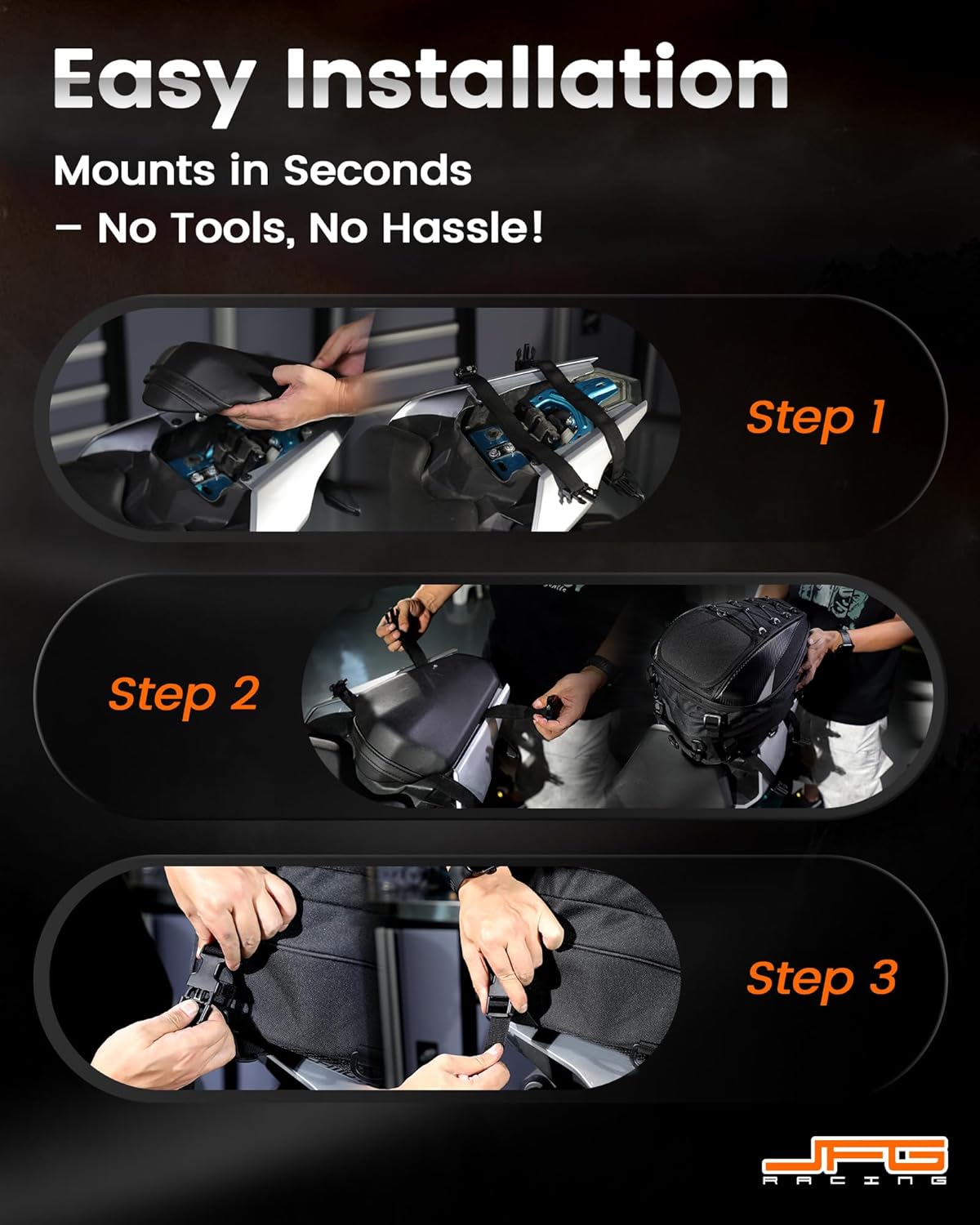 Easy Installation

Mounts in Seconds
– No Tools, No Hassle!

Step 1

Step 2

Step 3

JFG
RACING