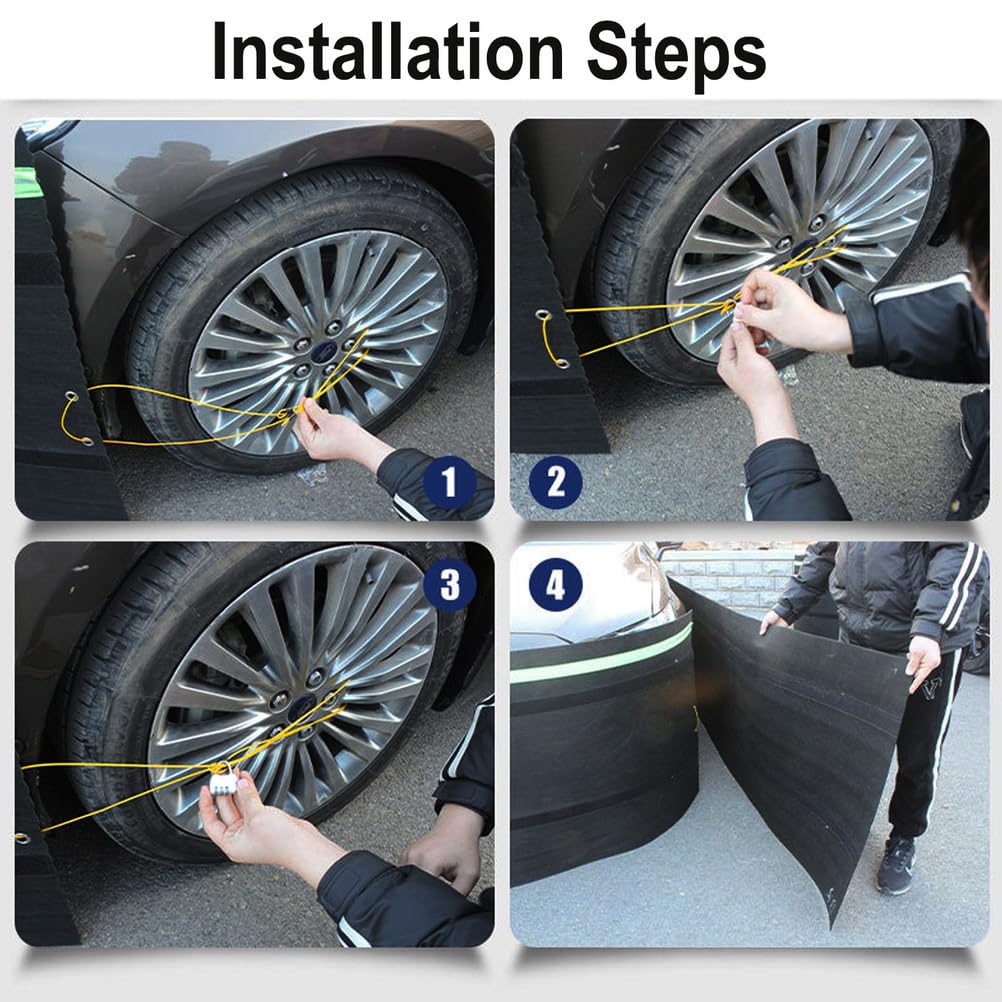 Installation Steps

1

2

3

4