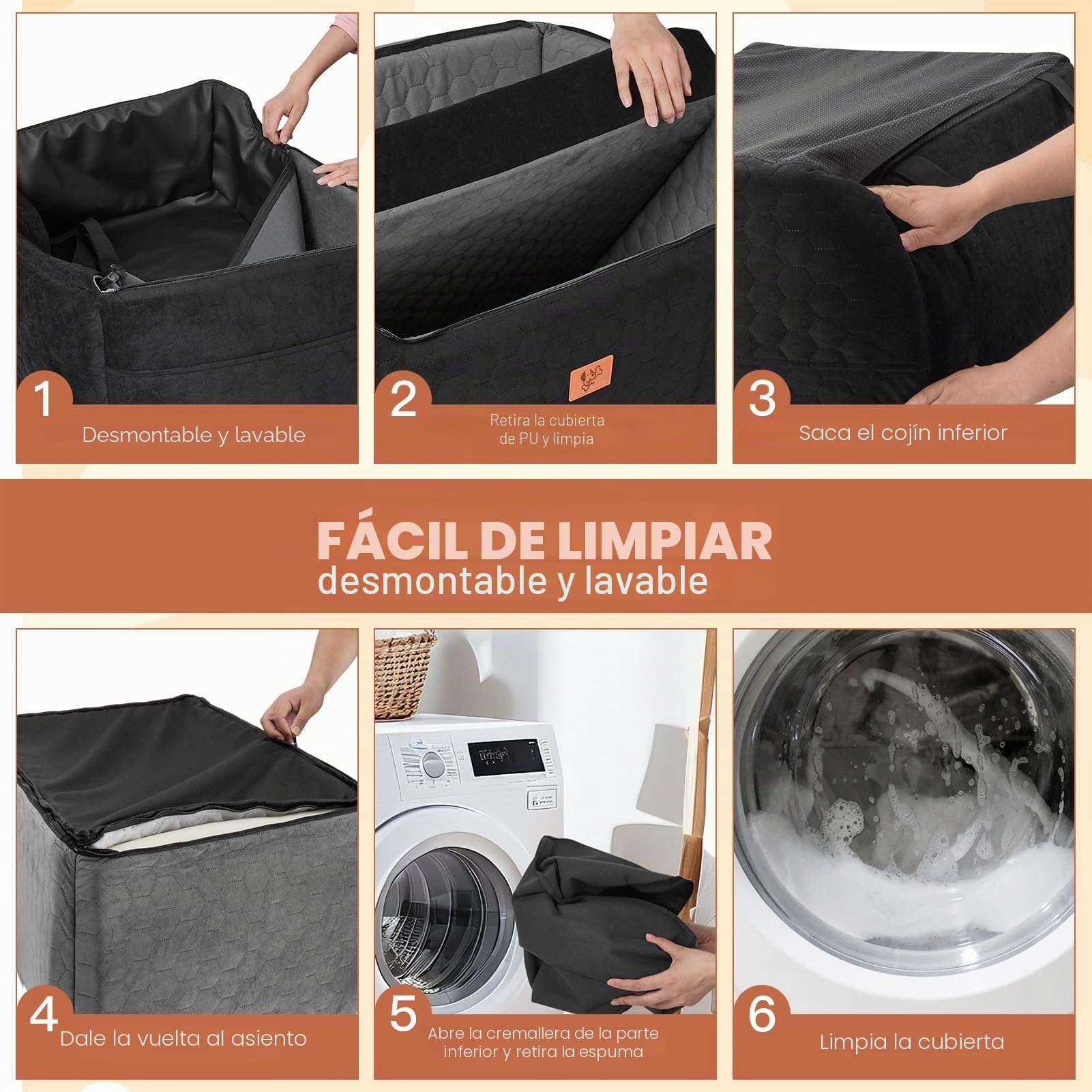 1
Desmontable y lavable

2
Retira la cubierta de PU y limpia

3
Saca el cojín inferior

FÁCIL DE LIMPIAR
desmontable y lavable

4
Dale la vuelta al asiento

5
Abre la cremallera de la parte inferior y retira la espuma

6
Limpia la cubierta