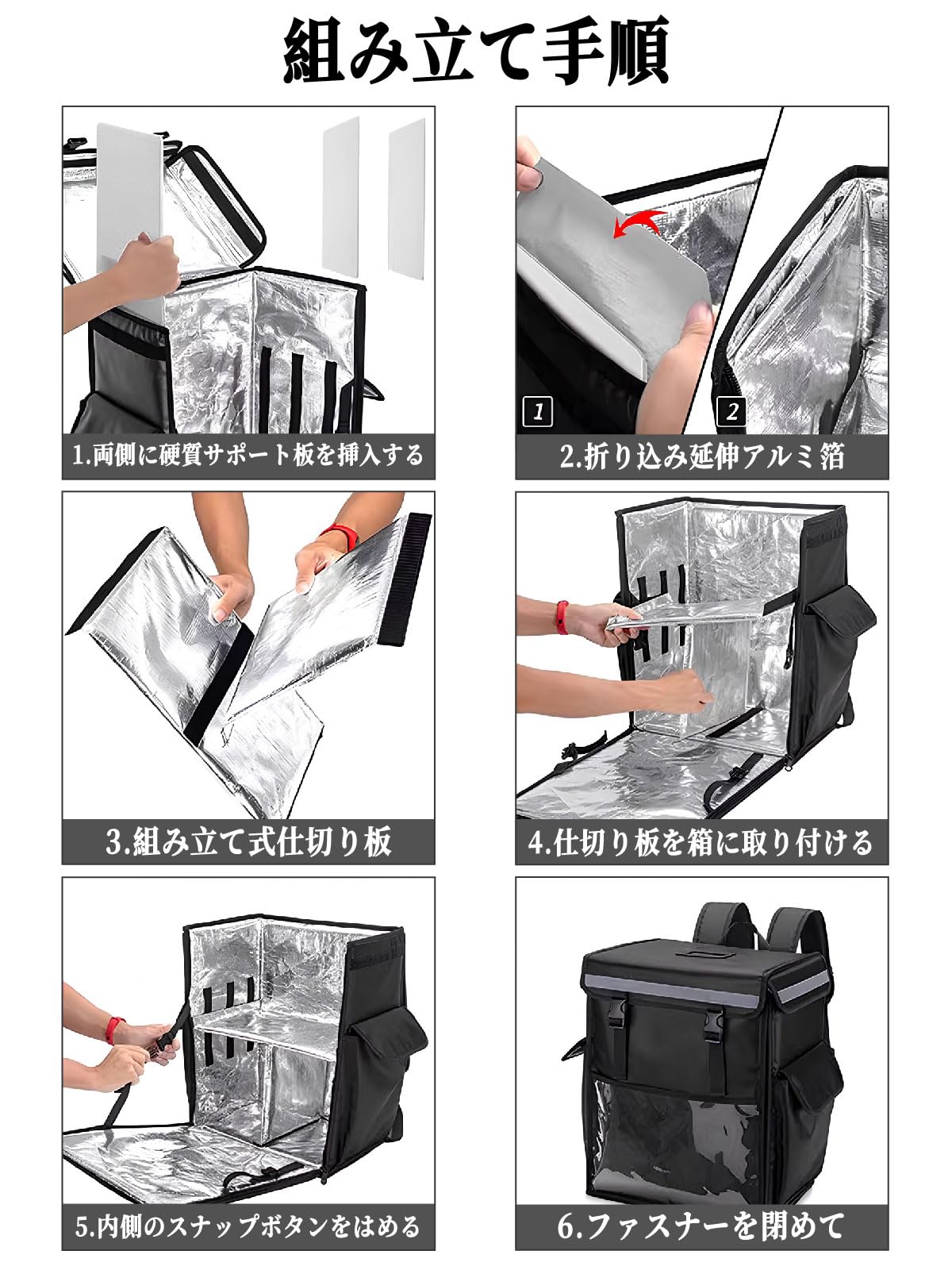 組み立て手順

1.両側に硬質サポート板を挿入する

1

2

2.折り込み延伸アルミ箔

3.組み立て式仕切り板

4.仕切り板を箱に取り付ける

5.内側のスナップボタンをはめる

6.ファスナーを閉めて