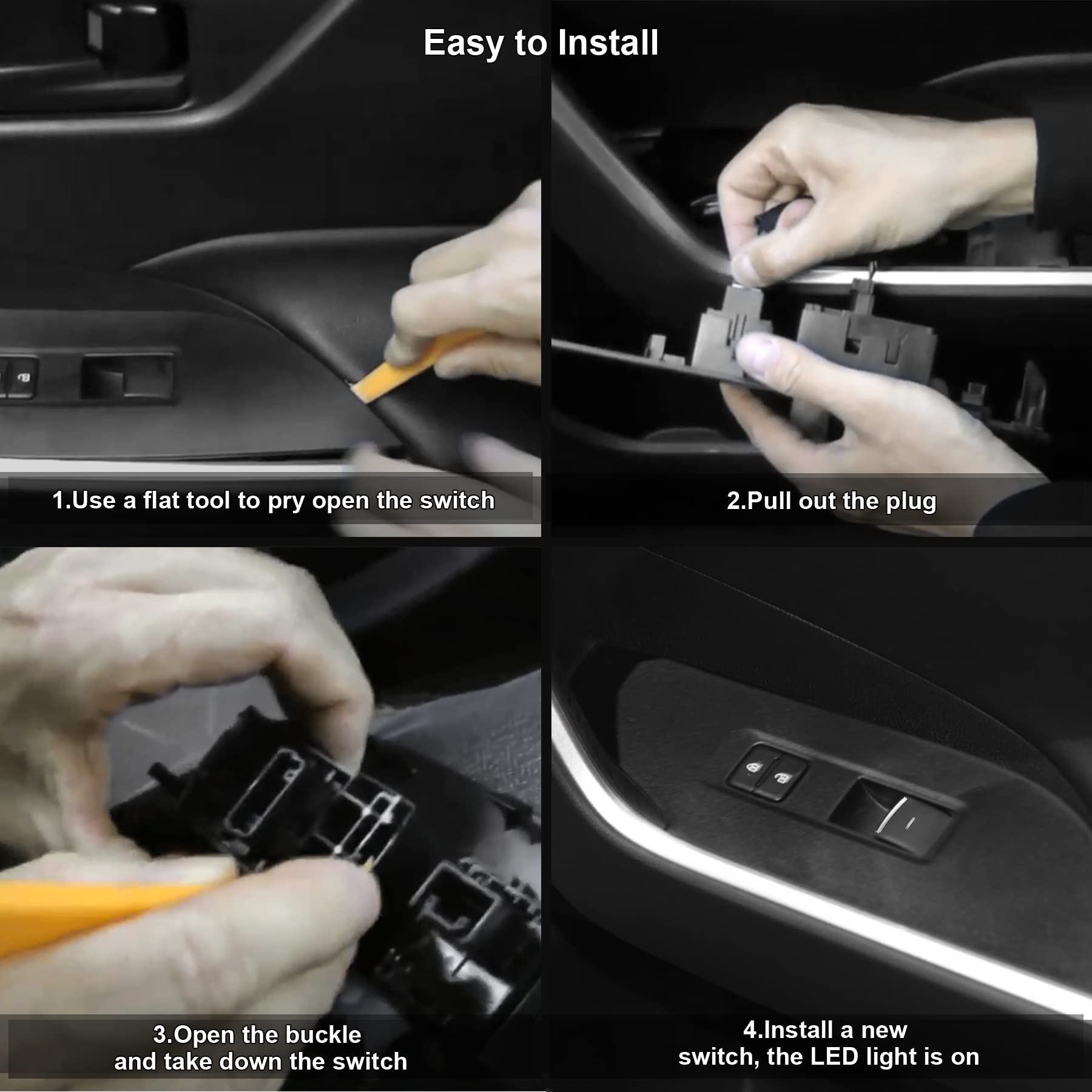 Easy to Install

1.Use a flat tool to pry open the switch

2.Pull out the plug

3.Open the buckle
and take down the switch

4.Install a new
switch, the LED light is on