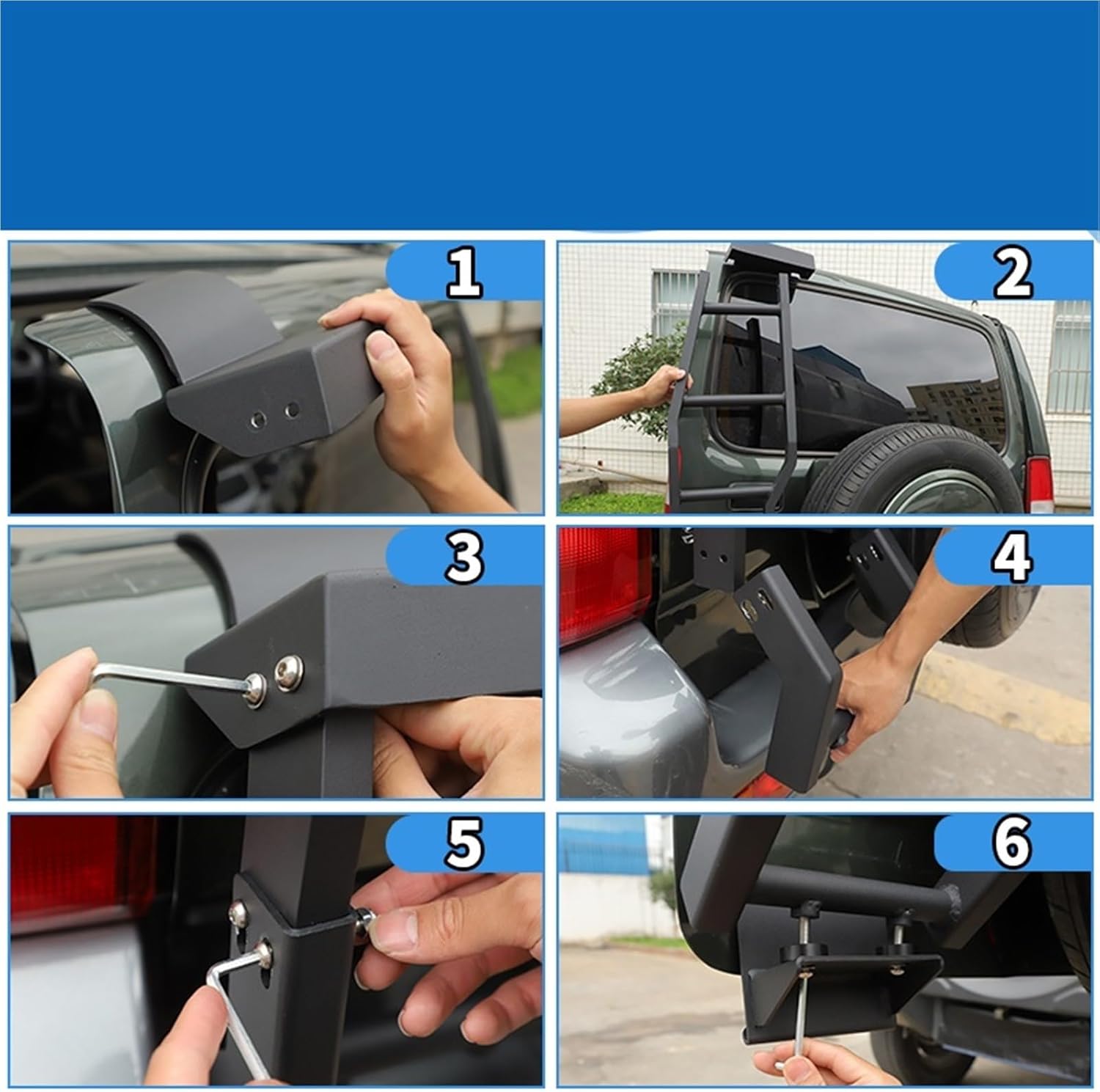 1

2

3

4

5

6