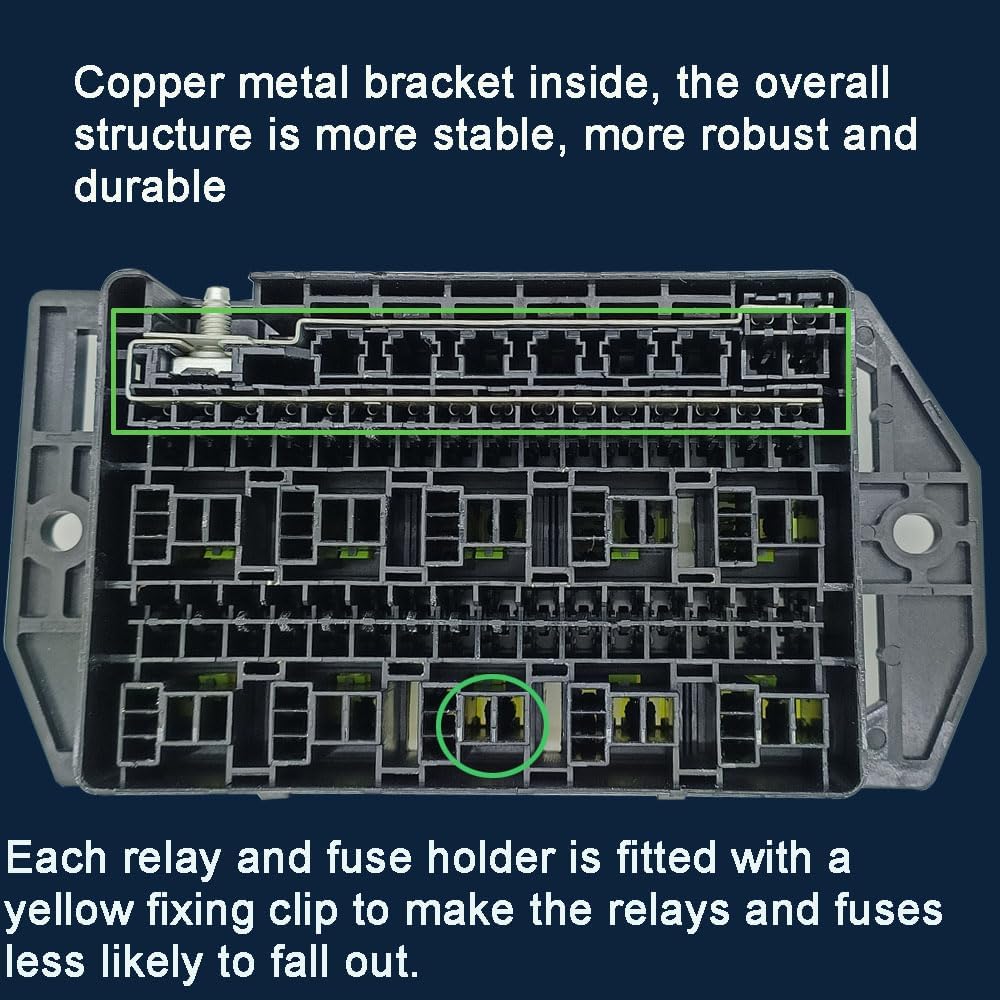 Copper metal bracket inside, the overall structure is more stable, more robust and durable

Each relay and fuse holder is fitted with a yellow fixing clip to make the relays and fuses less likely to fall out.