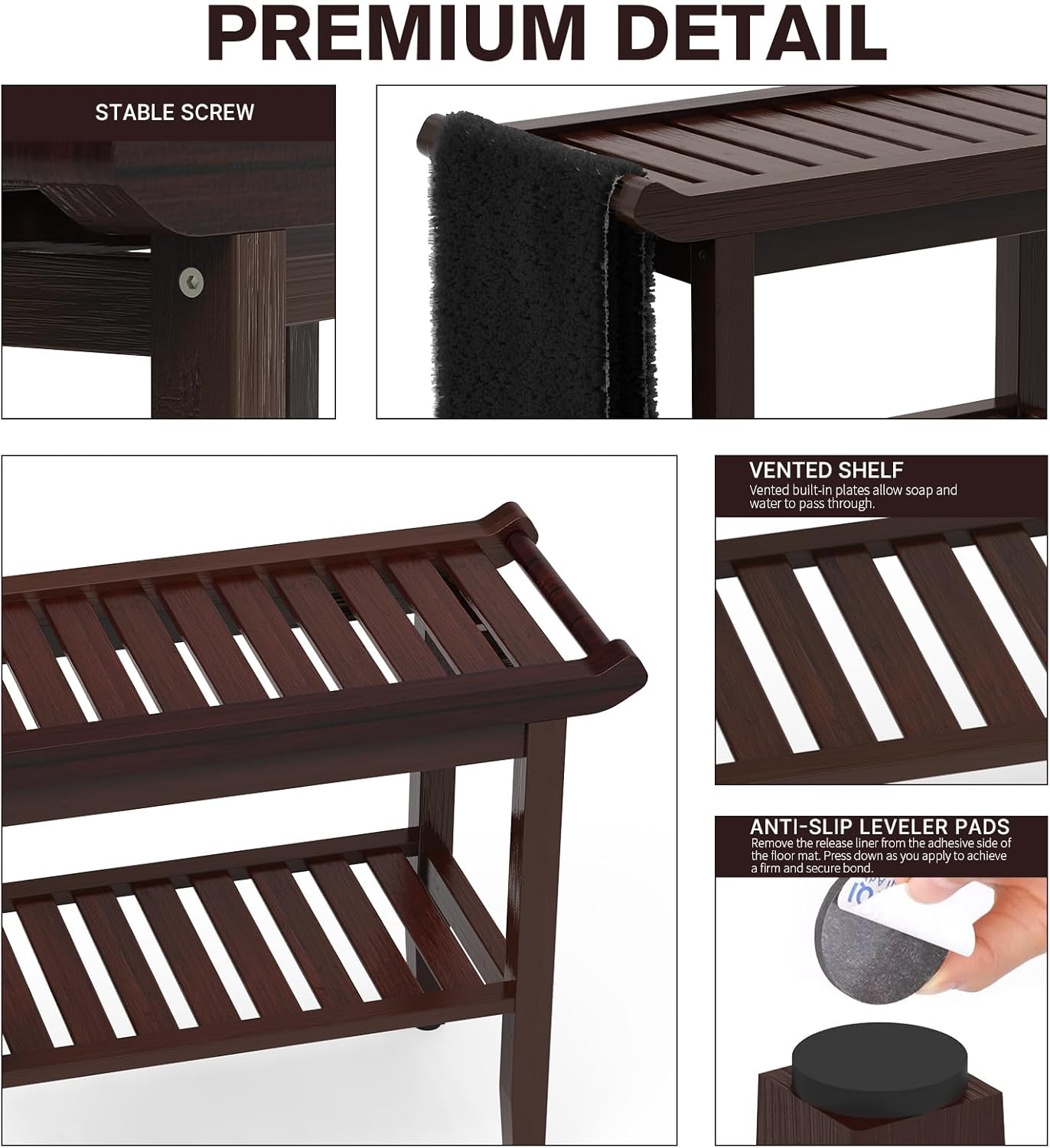 PREMIUM DETAIL

STABLE SCREW

VENTED SHELF
Vented built-in plates allow soap and water to pass through.

ANTI-SLIP LEVELER PADS
Remove the release liner from the adhesive side of the floor mat. Press down as you apply to achieve a firm and secure bond.