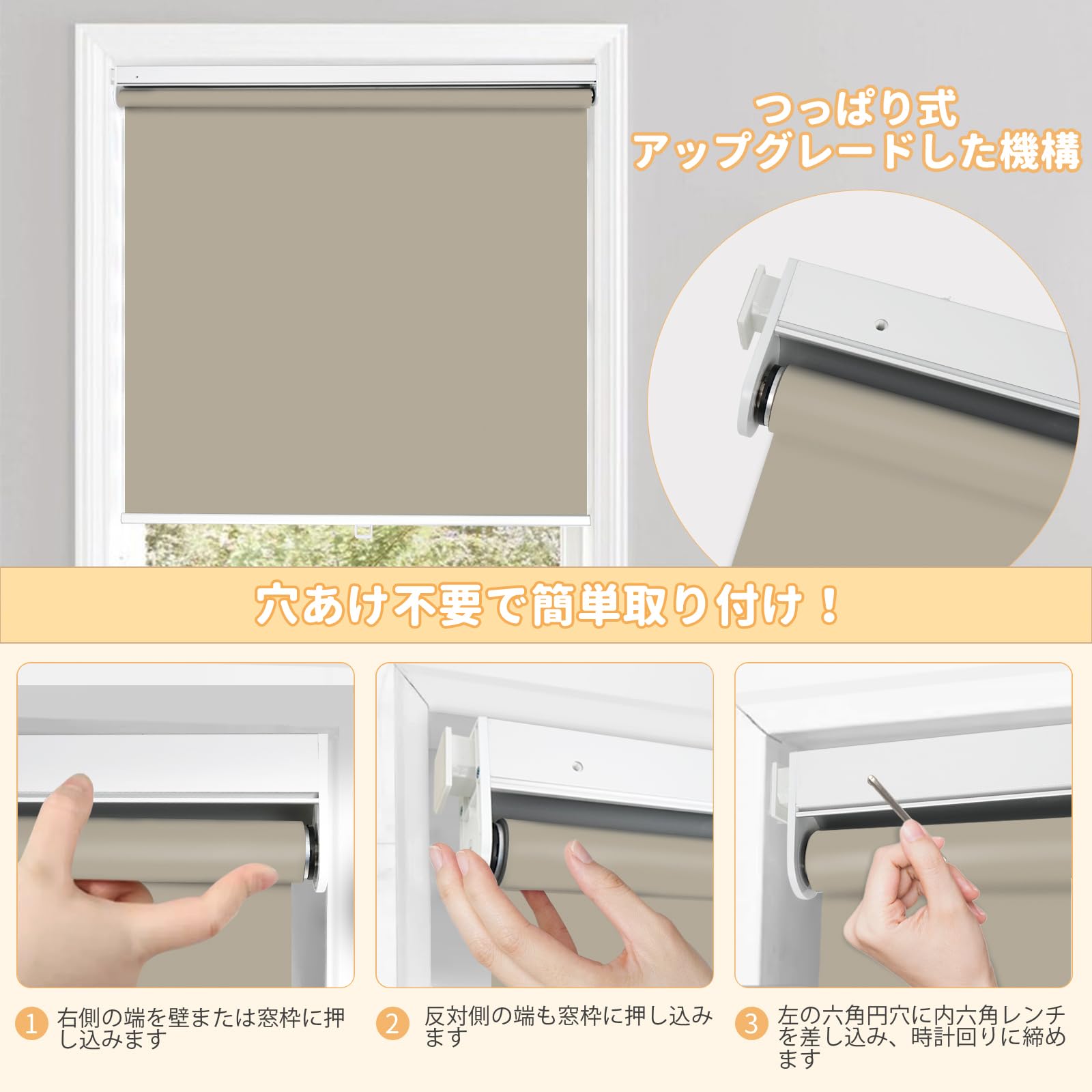 つっぱり式
アップグレードした機構

穴あけ不要で簡単取り付け！

1 右側の端を壁または窓枠に押し込みます

2 反対側の端も窓枠に押し込みます

3 左の六角円穴に内六角レンチを差し込み、時計回りに締めます