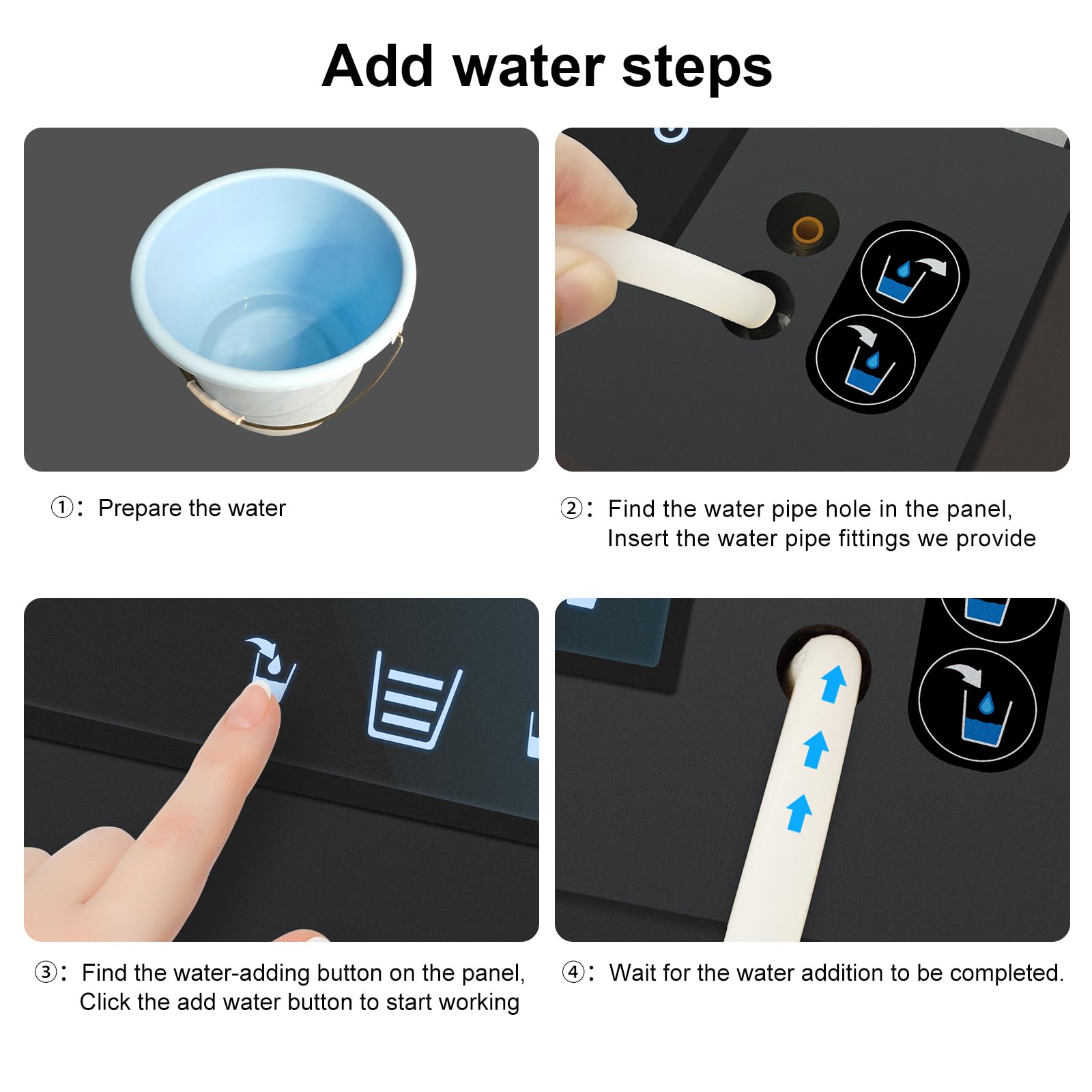 Add water steps

①: Prepare the water

②: Find the water pipe hole in the panel, Insert the water pipe fittings we provide

③: Find the water-adding button on the panel, Click the add water button to start working

④: Wait for the water addition to be completed.