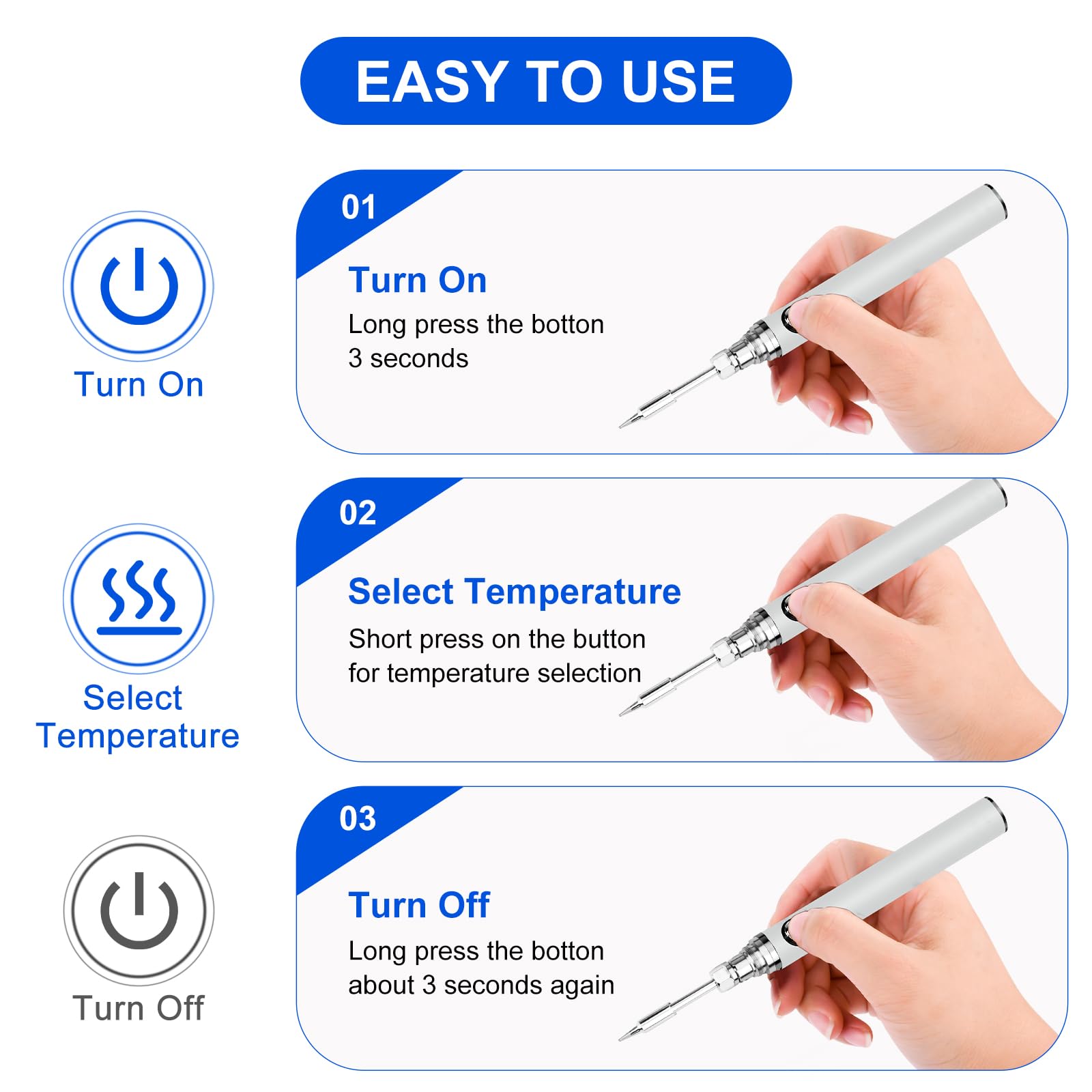 EASY TO USE

Turn On

01

Turn On

Long press the botton 3 seconds

Select Temperature

02

Select Temperature

Short press on the button for temperature selection

Turn Off

03

Turn Off

Long press the botton about 3 seconds again