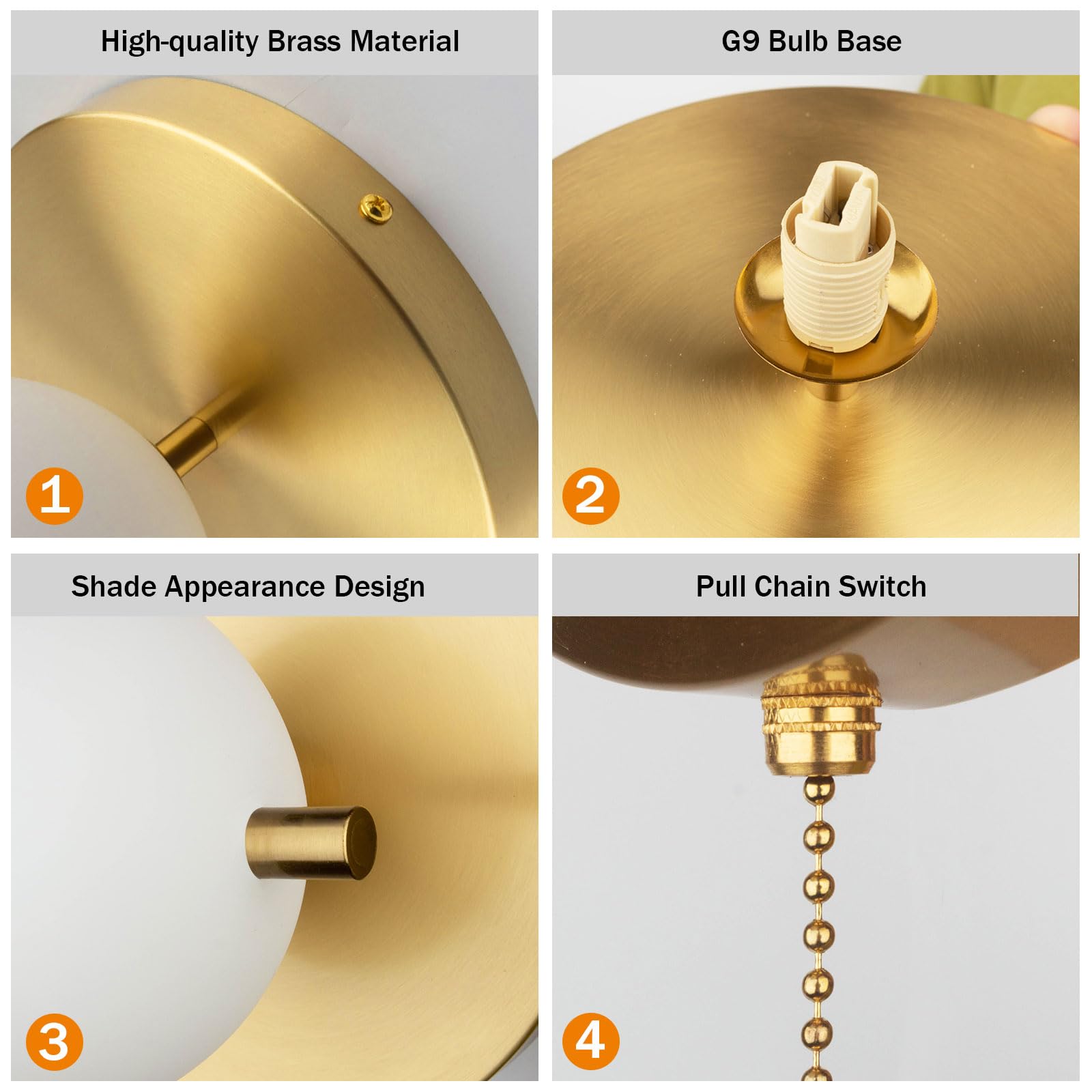 High-quality Brass Material

1

G9 Bulb Base

2

Shade Appearance Design

3

Pull Chain Switch

4