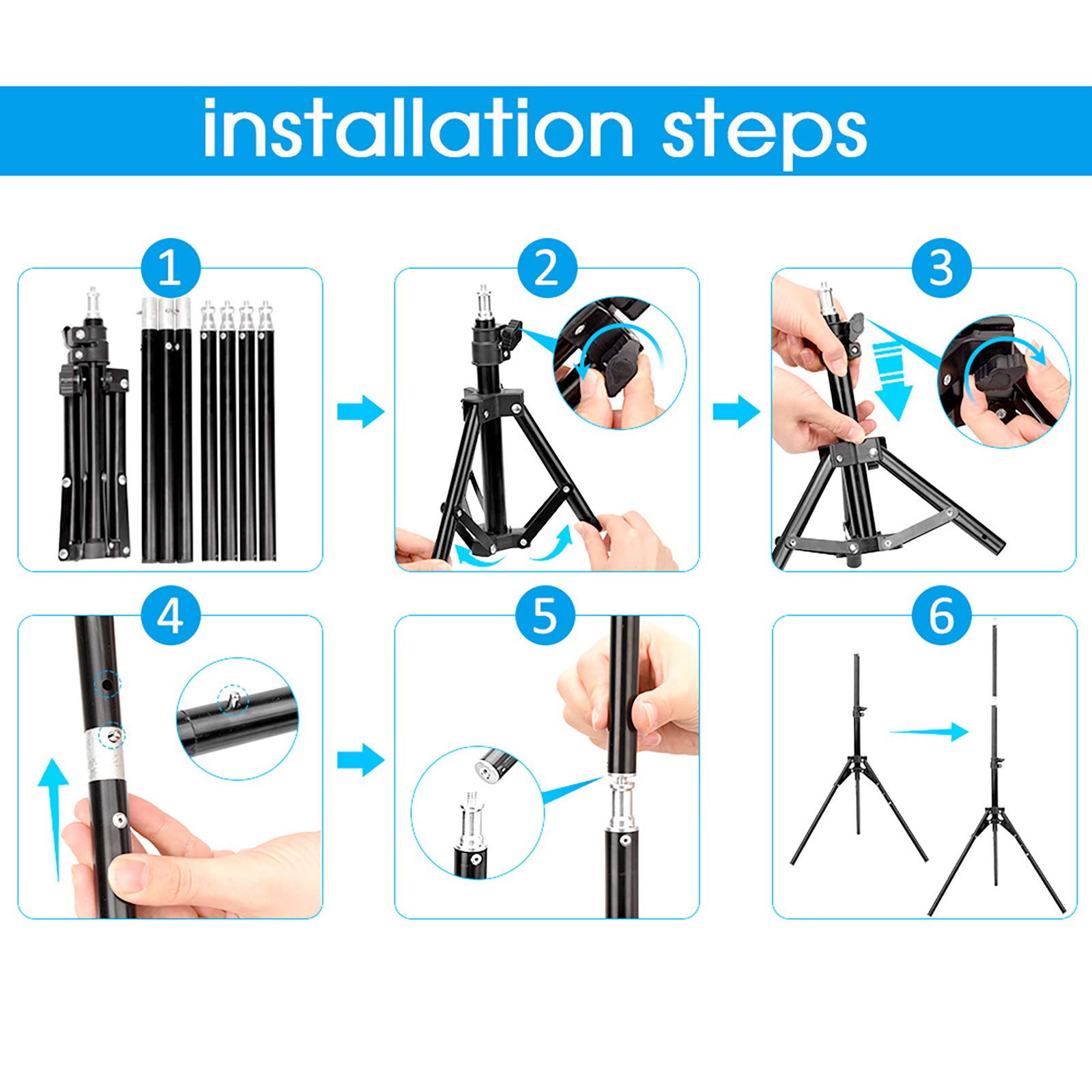 installation steps

1

2

3

4

5

6