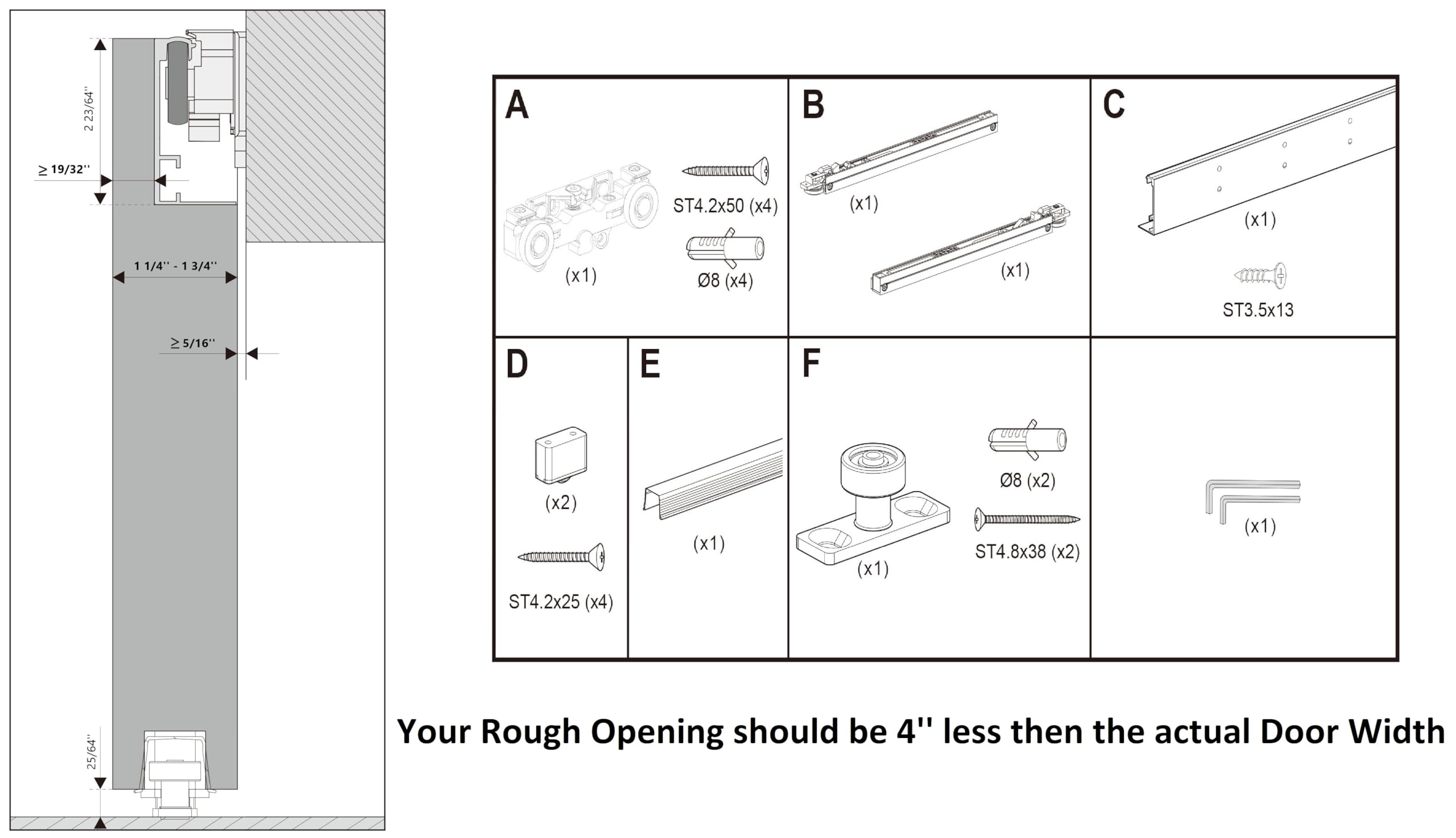 2 23/64''

≥ 19/32''

1 1/4'' - 1 3/4''

≥ 5/16''

25/64''

A

(x1)

ST4.2x50 (x4)

Ø8 (x4)

B

(x1)

(x1)

C

(x1)

ST3.5x13

D

(x2)

ST4.2x25 (x4)

E

(x1)

F

(x1)

Ø8 (x2)

ST4.8x38 (x2)

(x1)

Your Rough Opening should be 4'' less then the actual Door Width