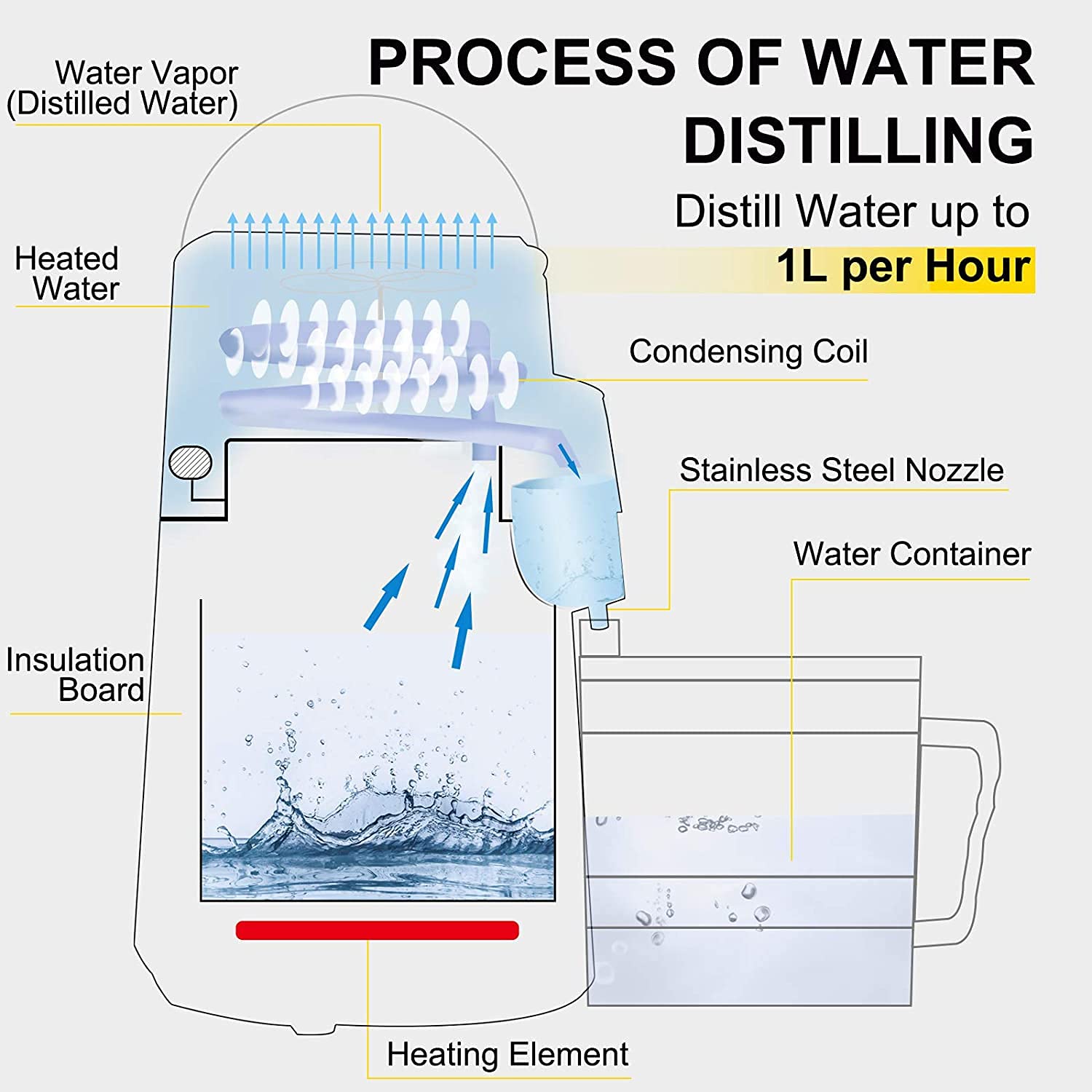 PROCESS OF WATER DISTILLING

Distill Water up to
1L per Hour

Water Vapor
(Distilled Water)

Heated
Water

Condensing Coil

Stainless Steel Nozzle

Water Container

Insulation
Board

Heating Element