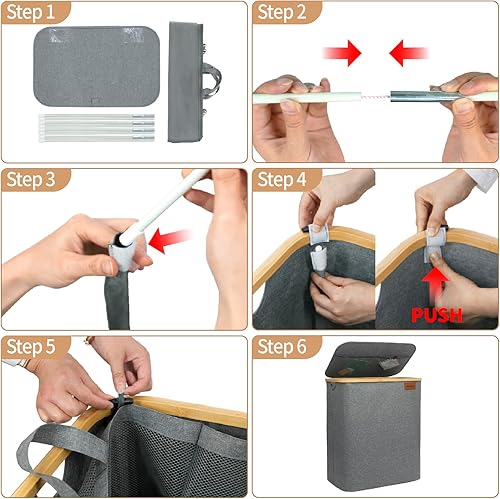 Step 1

Step 2

Step 3

Step 4

PUSH

Step 5

Step 6