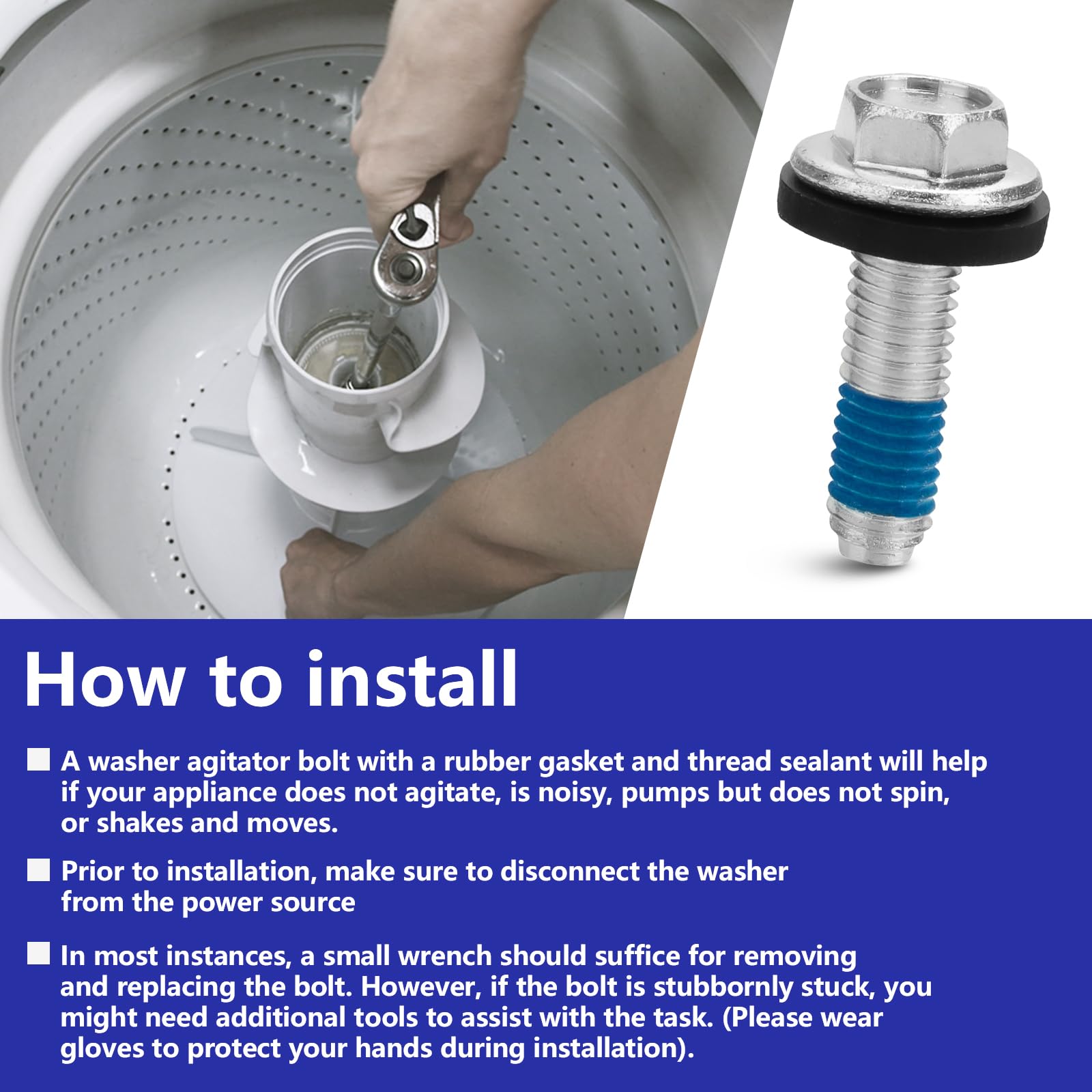 How to install

A washer agitator bolt with a rubber gasket and thread sealant will help if your appliance does not agitate, is noisy, pumps but does not spin, or shakes and moves.

Prior to installation, make sure to disconnect the washer from the power source

In most instances, a small wrench should suffice for removing and replacing the bolt. However, if the bolt is stubbornly stuck, you might need additional tools to assist with the task. (Please wear gloves to protect your hands during installation).