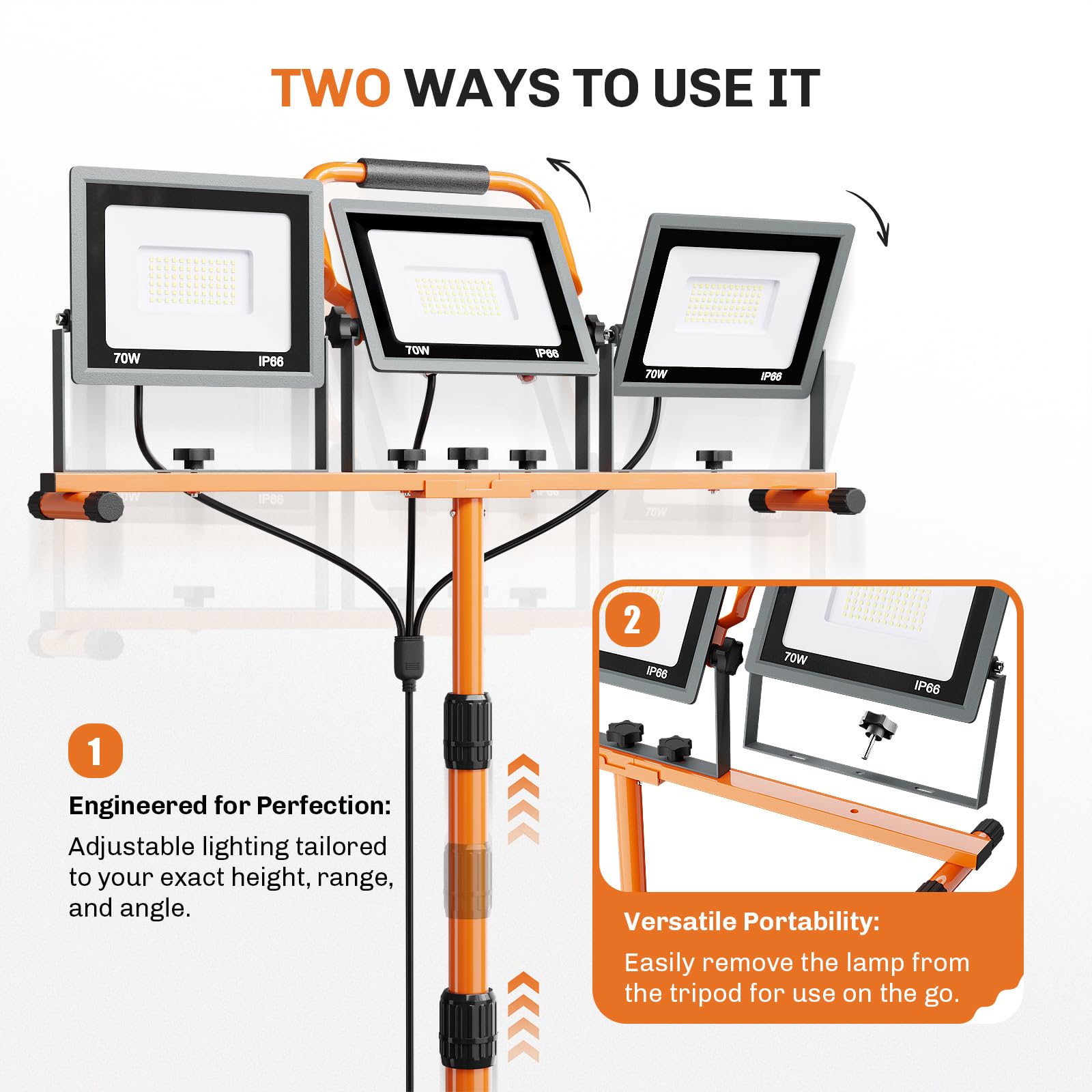 TWO WAYS TO USE IT

70W IP66

70W IP66

70W IP66

1

Engineered for Perfection:

Adjustable lighting tailored to your exact height, range, and angle.

2

IP66

70W IP66

Versatile Portability:

Easily remove the lamp from the tripod for use on the go.