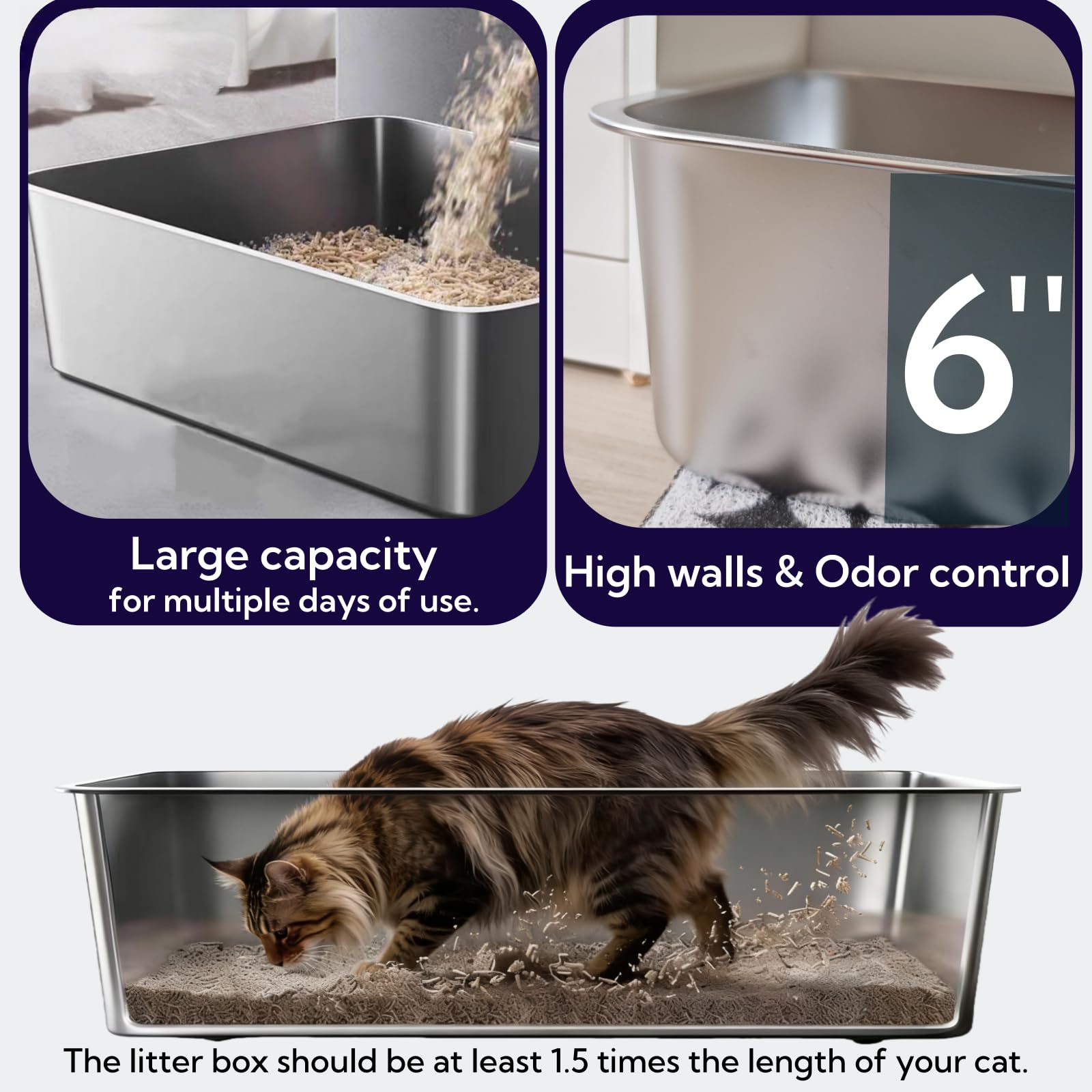 Large capacity
for multiple days of use.

6"

High walls & Odor control

The litter box should be at least 1.5 times the length of your cat.