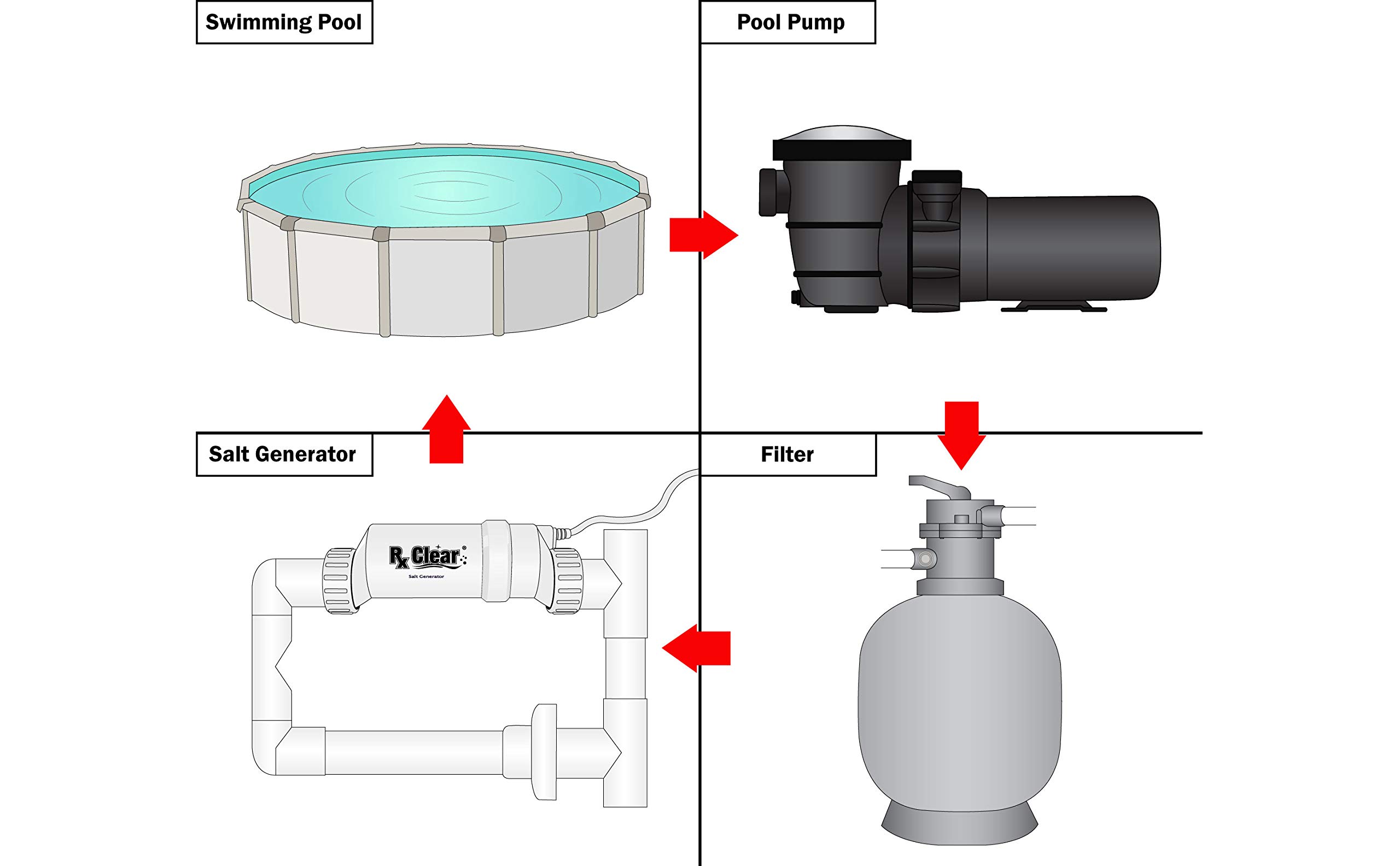 Swimming Pool

Pool Pump

Salt Generator

Filter

Rx Clear®
Salt Generator