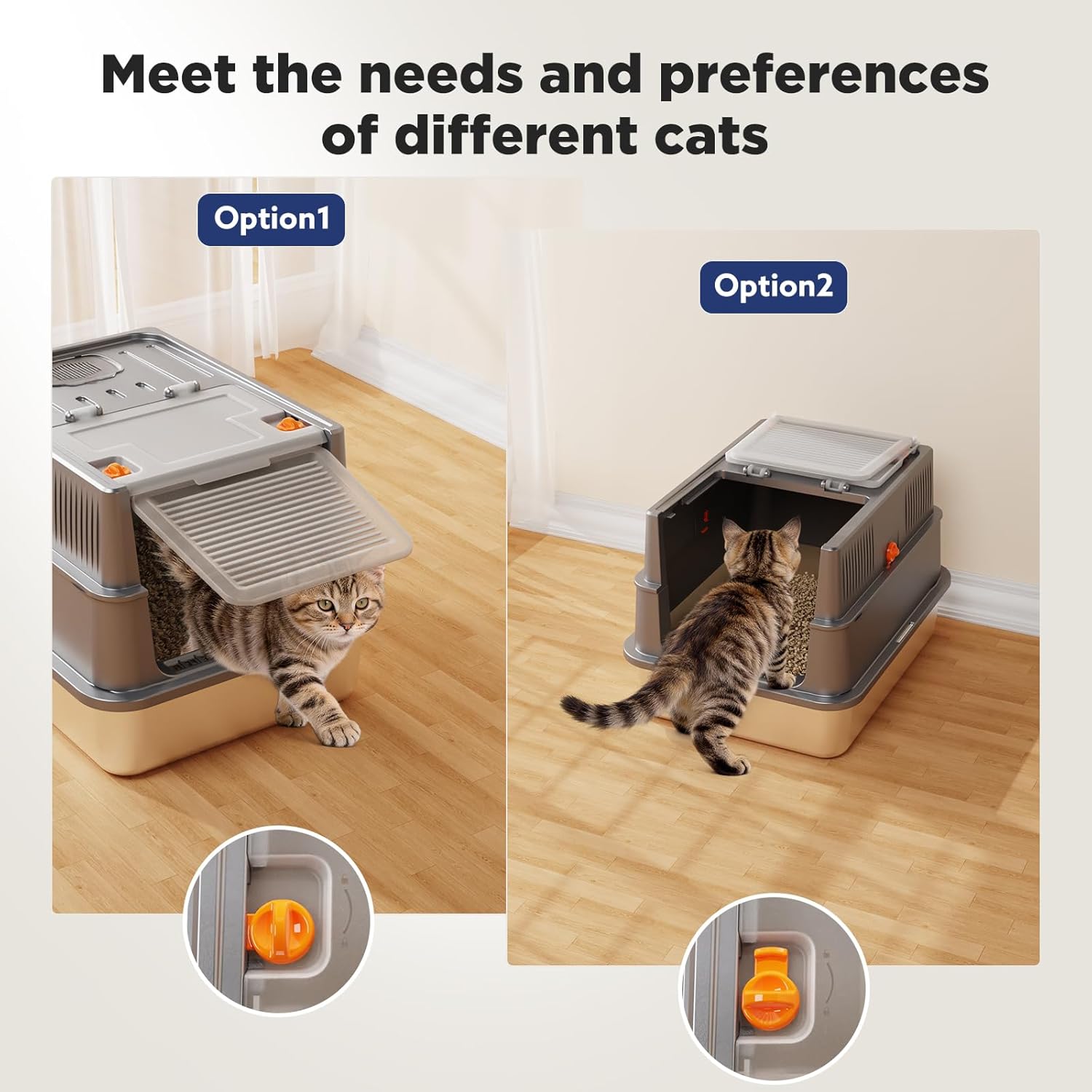 Meet the needs and preferences of different cats

Option1

Option2