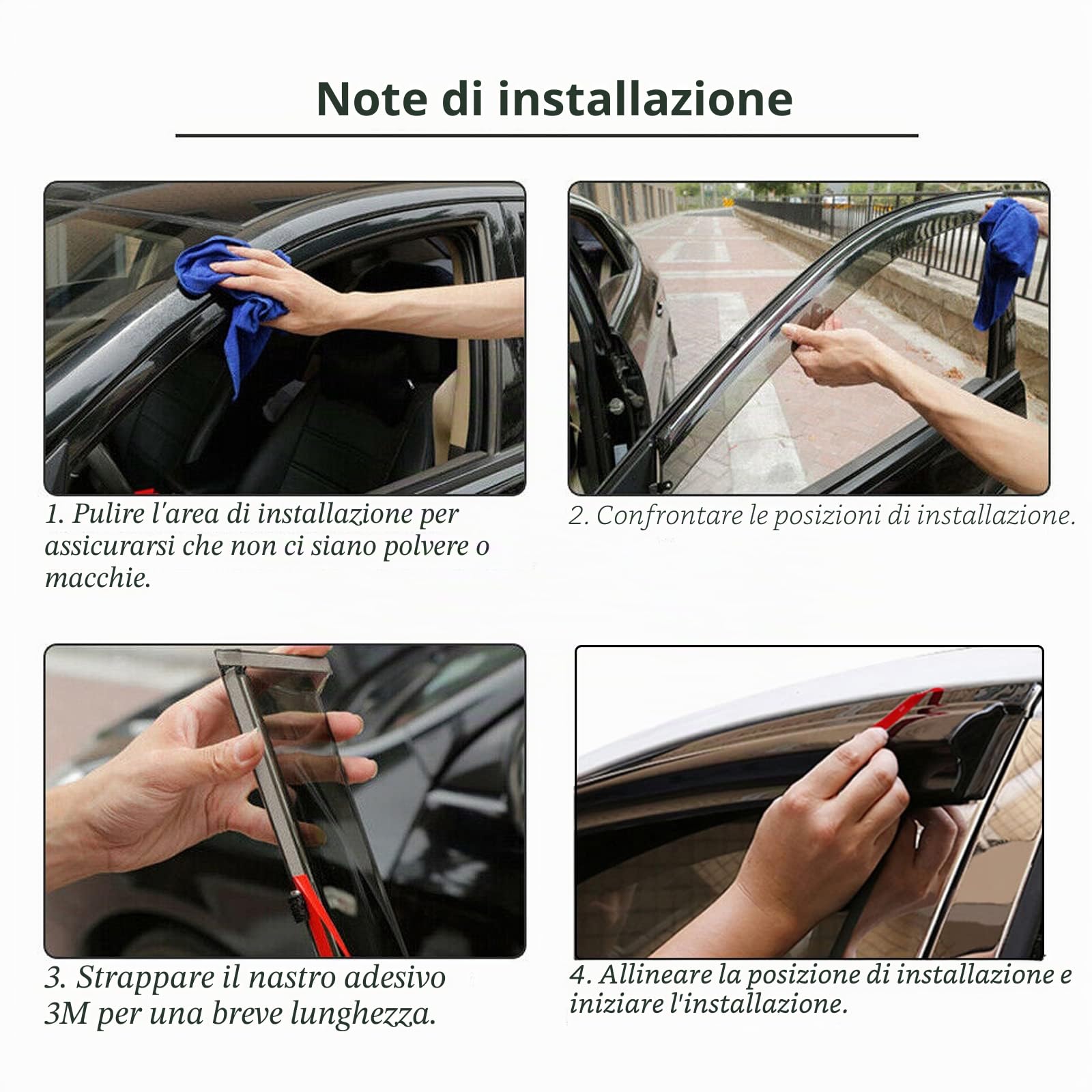 Note di installazione

1. Pulire l'area di installazione per assicurarsi che non ci siano polvere o macchie.

2. Confrontare le posizioni di installazione.

3. Strappare il nastro adesivo 3M per una breve lunghezza.

4. Allineare la posizione di installazione e iniziare l'installazione.