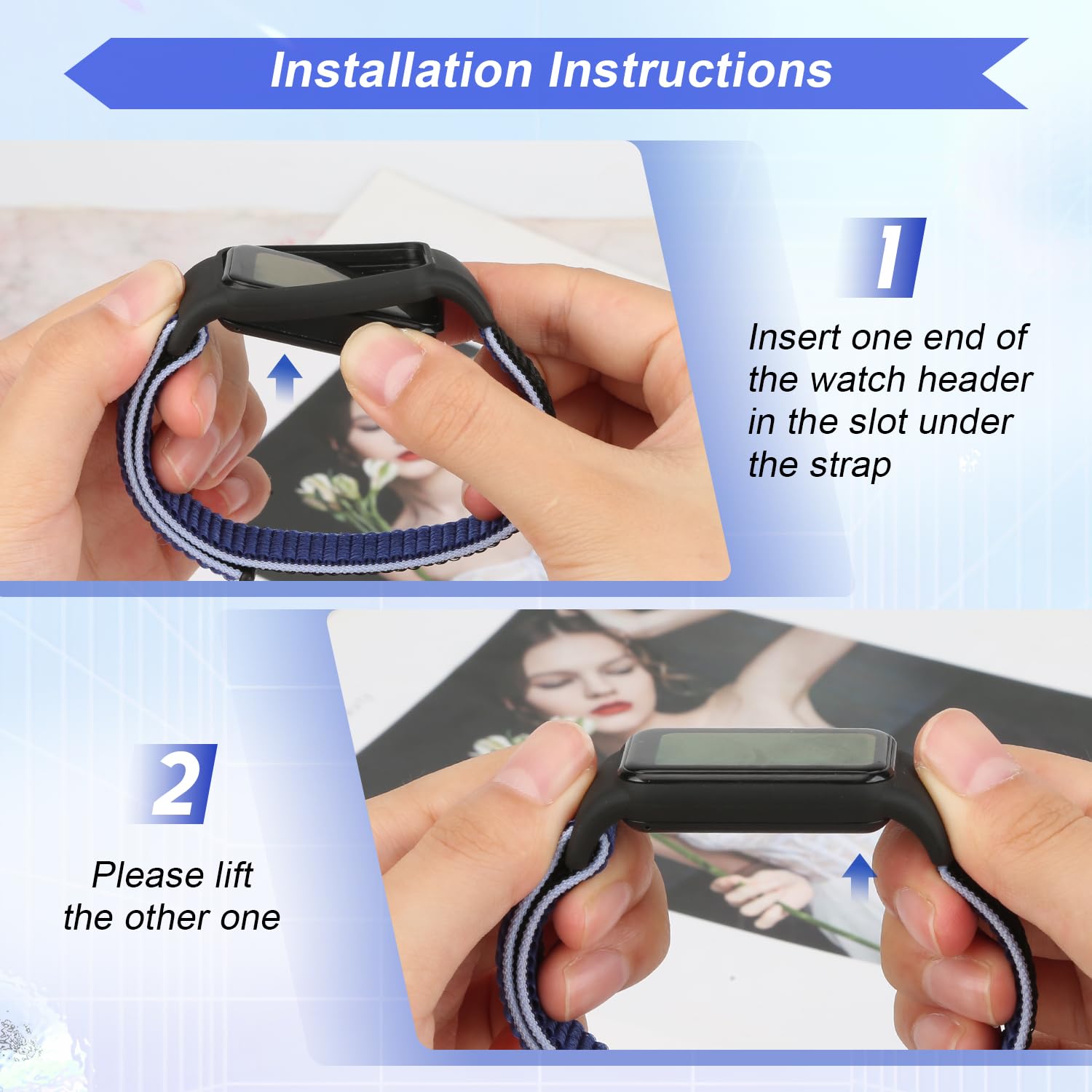 Installation Instructions

1

Insert one end of the watch header in the slot under the strap

2

Please lift the other one