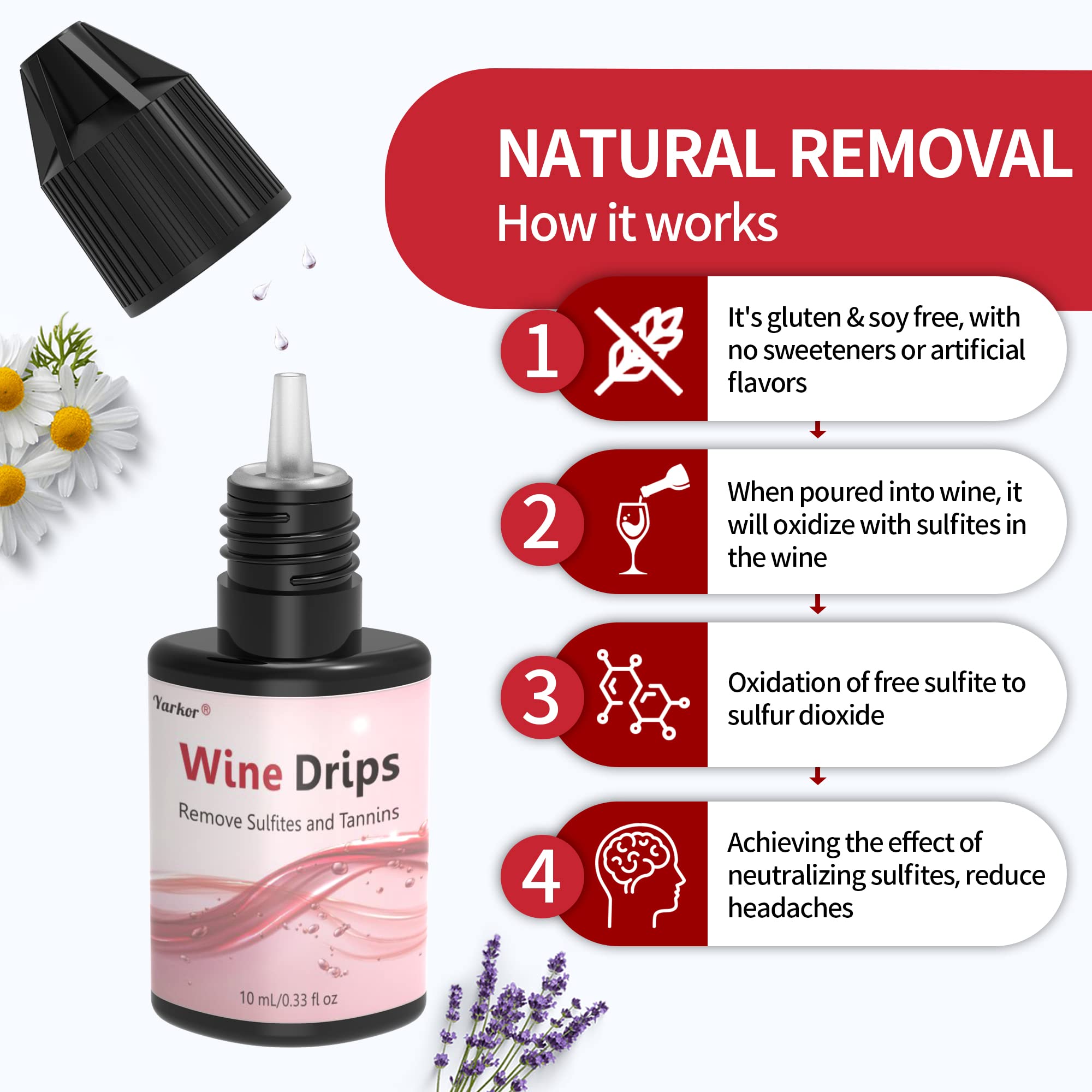 NATURAL REMOVAL
How it works

1
It's gluten & soy free, with no sweeteners or artificial flavors

2
When poured into wine, it will oxidize with sulfites in the wine

3
Oxidation of free sulfite to sulfur dioxide

4
Achieving the effect of neutralizing sulfites, reduce headaches

Yarkor®
Wine Drips
Remove Sulfites and Tannins
10 mL/0.33 fl oz