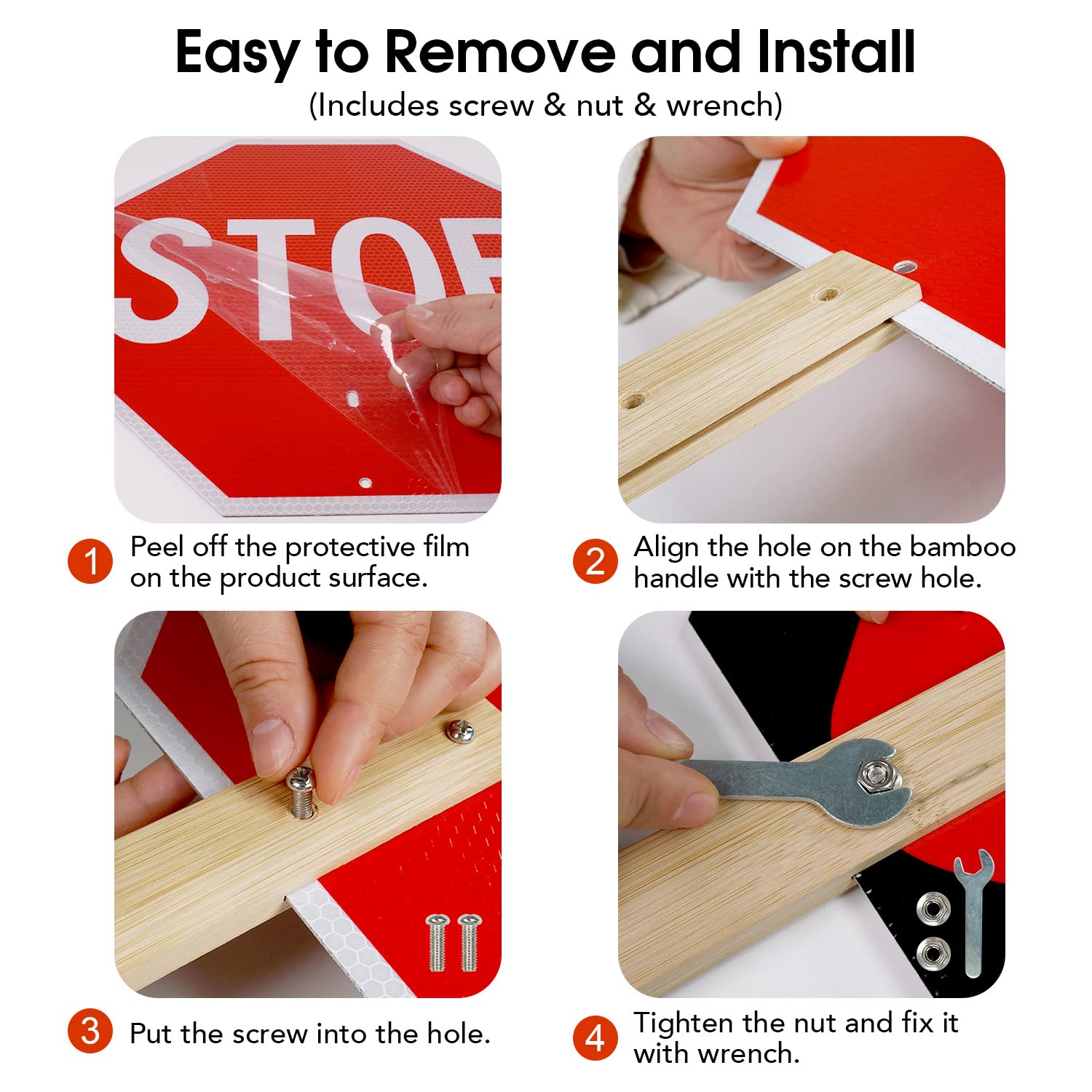 Easy to Remove and Install
(Includes screw & nut & wrench)

STOP

1 Peel off the protective film on the product surface.

2 Align the hole on the bamboo handle with the screw hole.

3 Put the screw into the hole.

4 Tighten the nut and fix it with wrench.