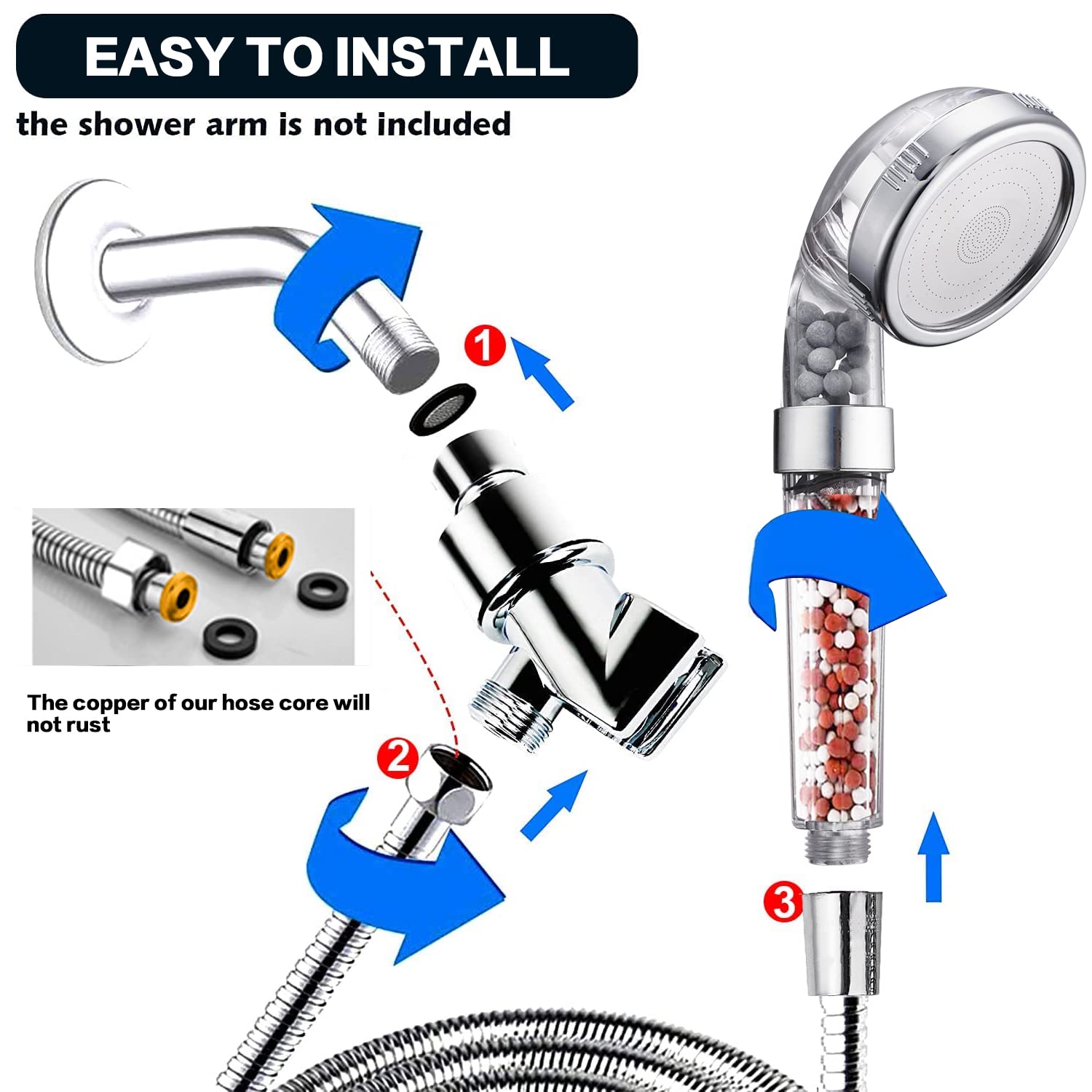 EASY TO INSTALL

the shower arm is not included

1

The copper of our hose core will not rust

2

3