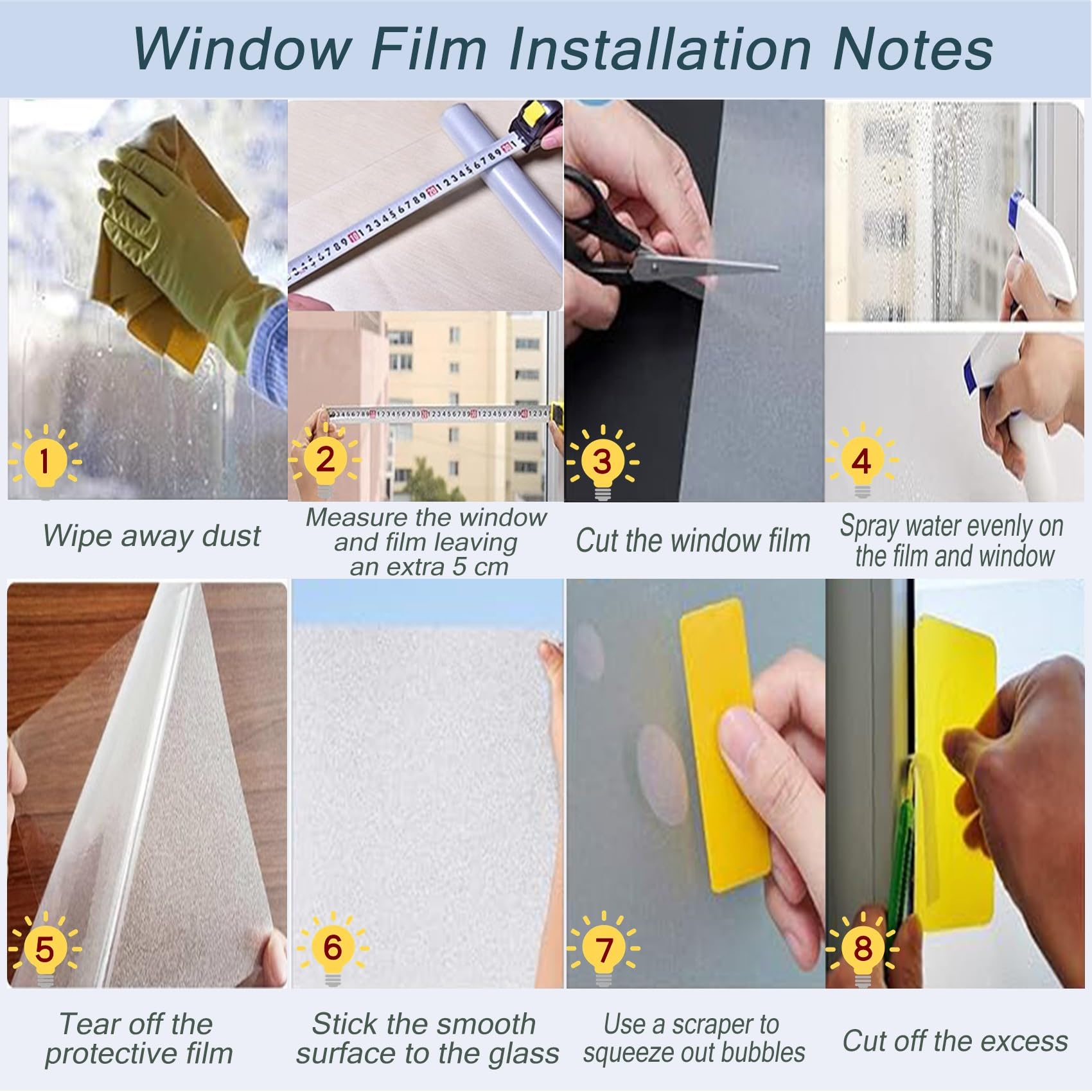 Window Film Installation Notes

1

Wipe away dust

2

Measure the window and film leaving an extra 5 cm

3

Cut the window film

4

Spray water evenly on the film and window

5

Tear off the protective film

6

Stick the smooth surface to the glass

7

Use a scraper to squeeze out bubbles

8

Cut off the excess