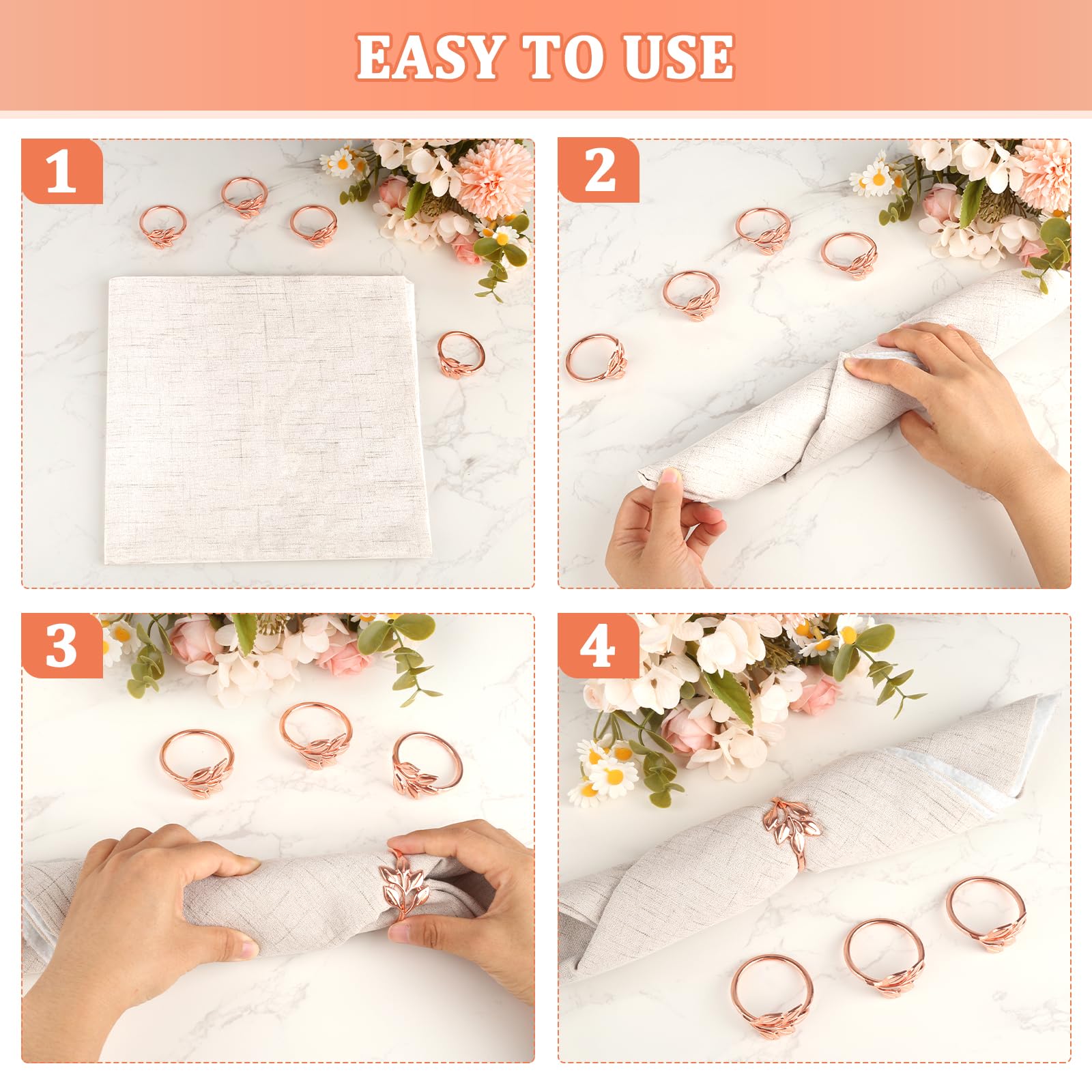 EASY TO USE

1

2

3

4