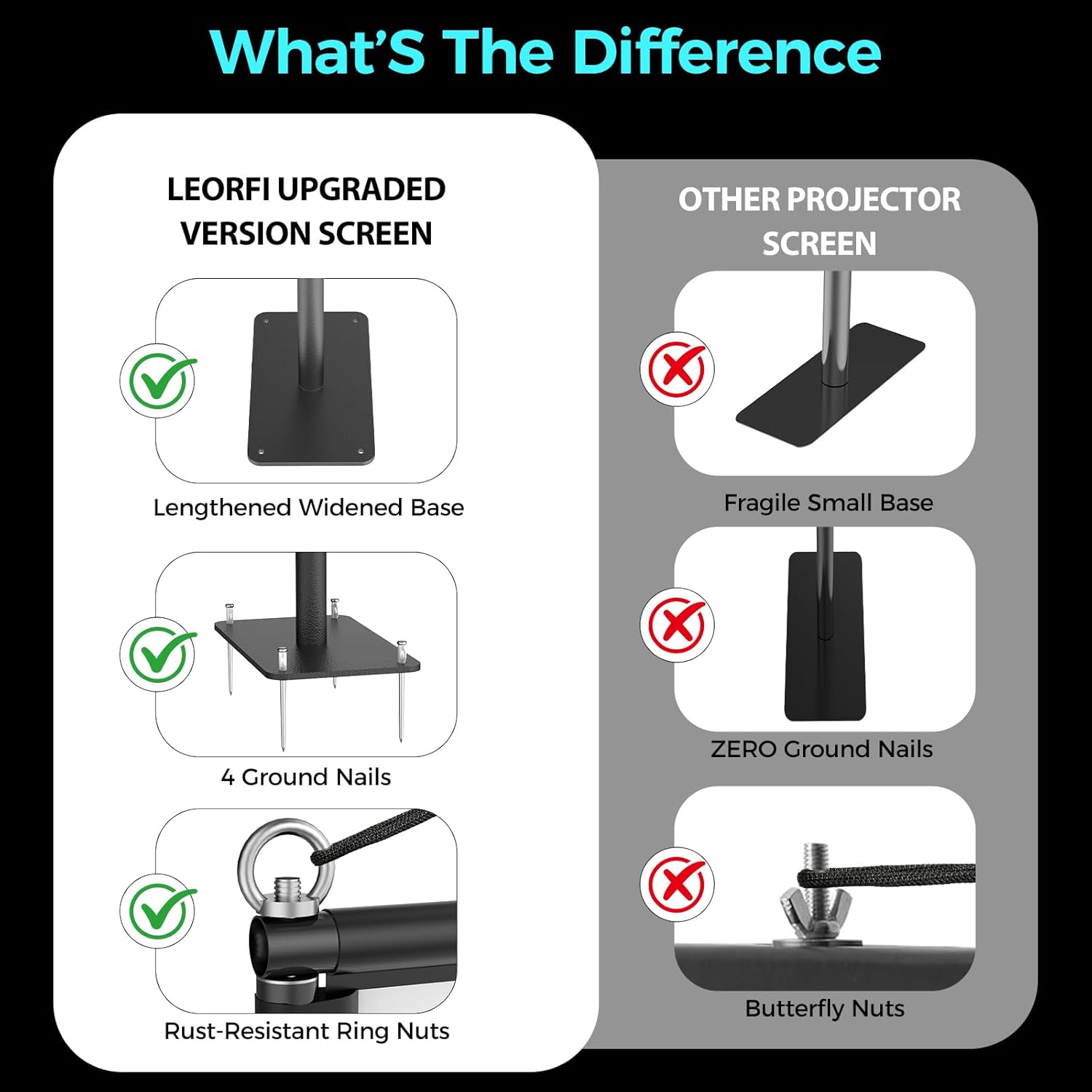 What'S The Difference

LEORFI UPGRADED VERSION SCREEN

Lengthened Widened Base

4 Ground Nails

Rust-Resistant Ring Nuts

OTHER PROJECTOR SCREEN

Fragile Small Base

ZERO Ground Nails

Butterfly Nuts