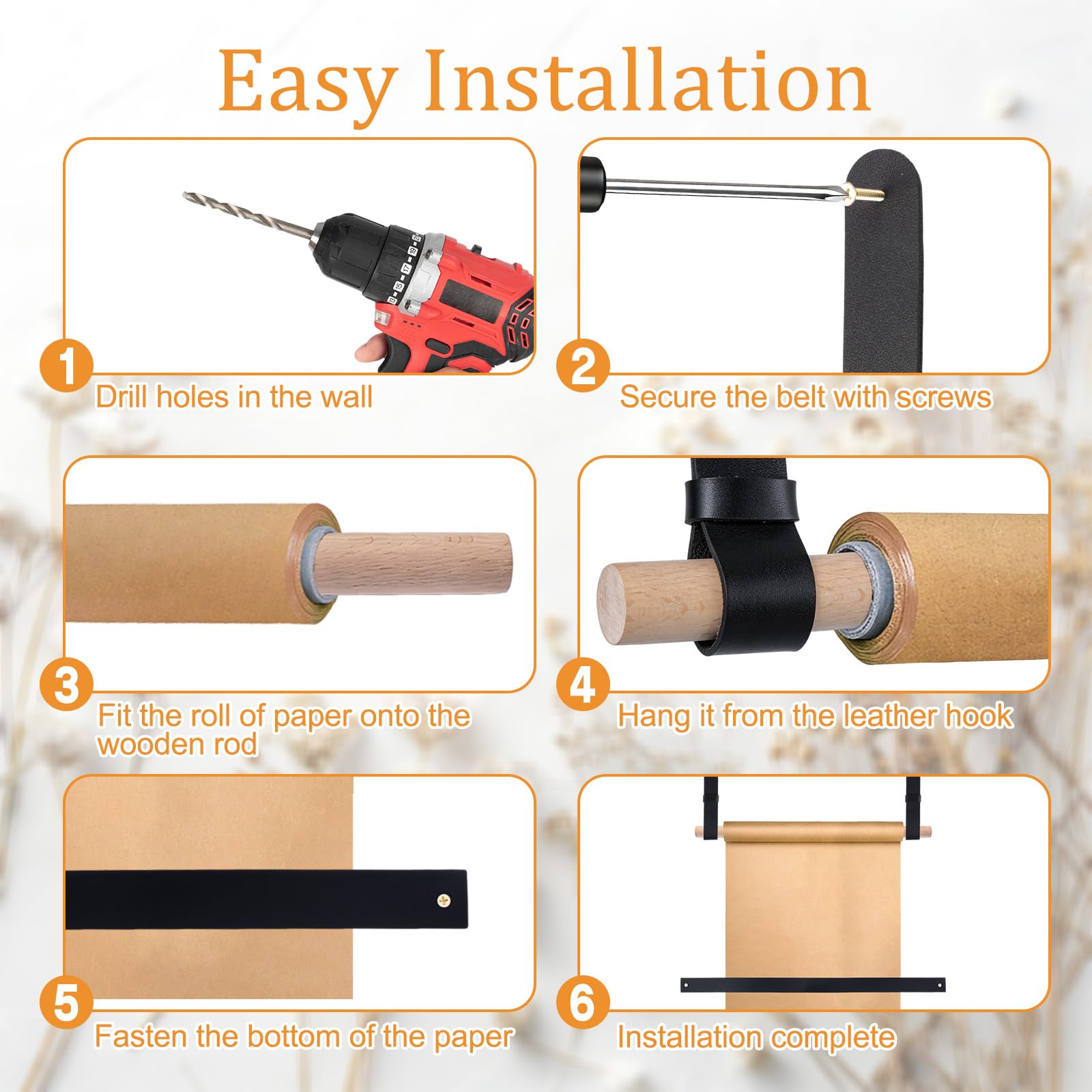 Easy Installation

1
Drill holes in the wall

2
Secure the belt with screws

3
Fit the roll of paper onto the wooden rod

4
Hang it from the leather hook

5
Fasten the bottom of the paper

6
Installation complete